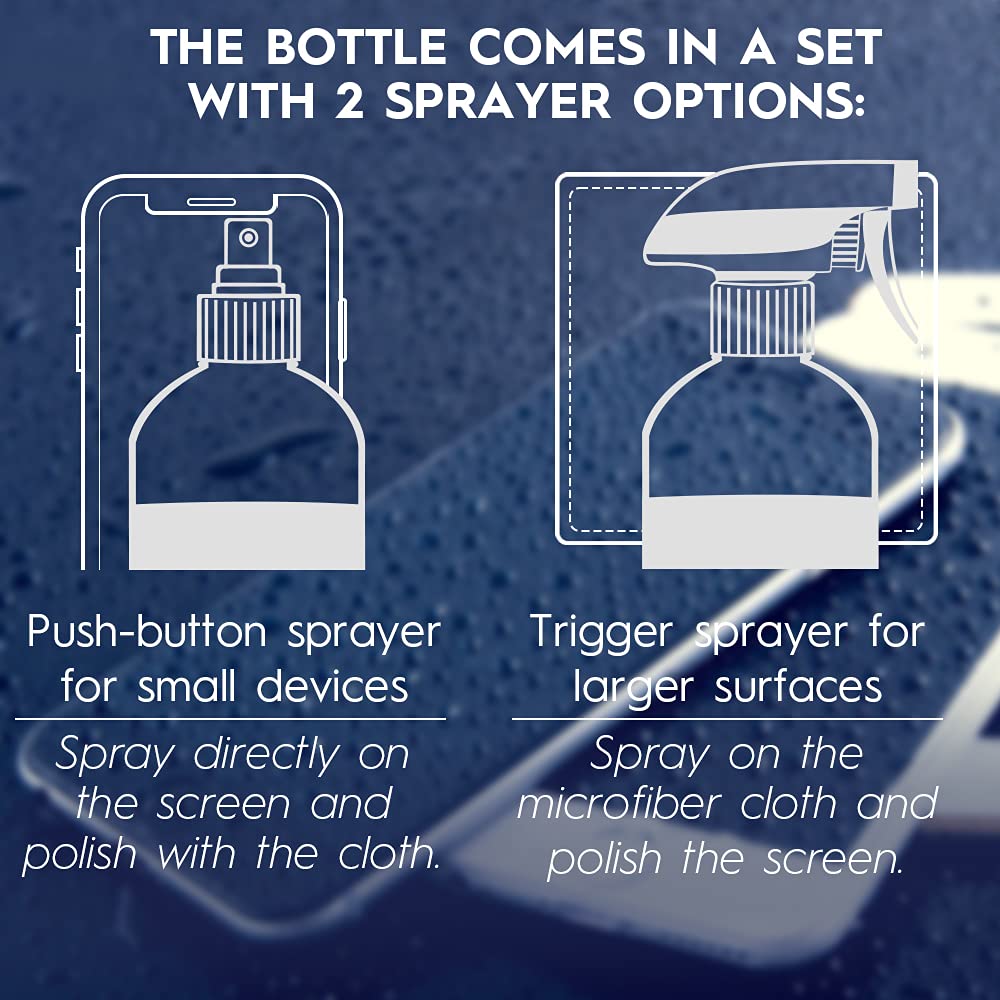 THE BOTTLE COMES IN A SET WITH 2 SPRAYER OPTIONS:

Push-button sprayer for small devices

Spray directly on the screen and polish with the cloth.

Trigger sprayer for larger surfaces

Spray on the microfiber cloth and polish the screen.