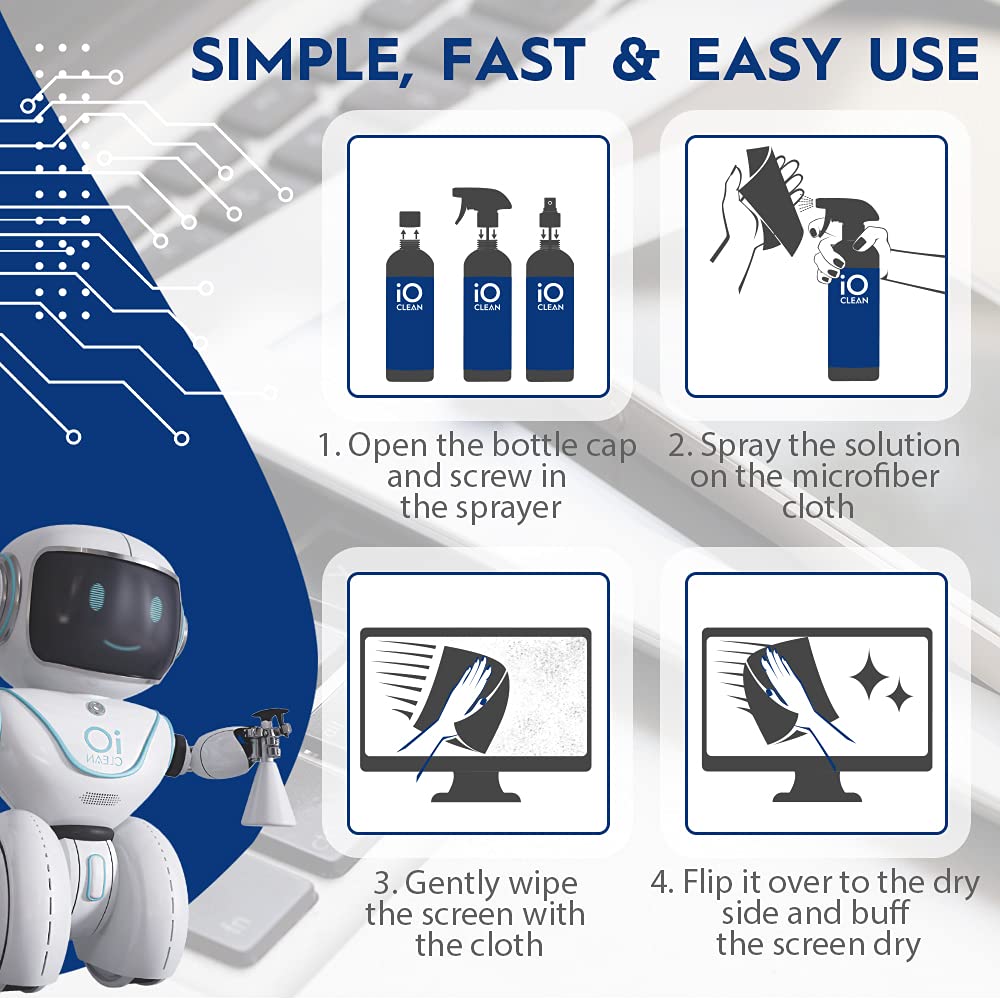 SIMPLE, FAST & EASY USE

iO CLEAN

iO CLEAN

iO CLEAN

iO CLEAN

1. Open the bottle cap and screw in the sprayer

2. Spray the solution on the microfiber cloth

iO CLEAN

3. Gently wipe the screen with the cloth

4. Flip it over to the dry side and buff the screen dry