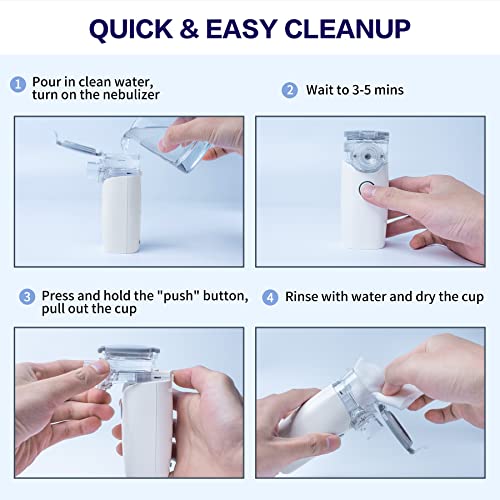 QUICK & EASY CLEANUP

1 Pour in clean water, turn on the nebulizer

2 Wait to 3-5 mins

3 Press and hold the "push" button, pull out the cup

4 Rinse with water and dry the cup