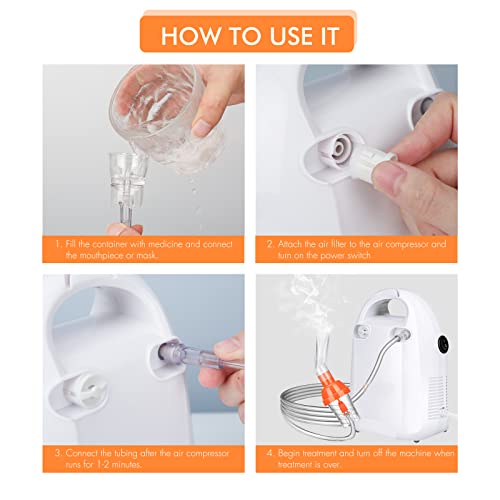 HOW TO USE IT

1. Fill the container with medicine and connect the mouthpiece or mask.

2. Attach the air filter to the air compressor and turn on the power switch.

3. Connect the tubing after the air compressor runs for 1-2 minutes.

4. Begin treatment and turn off the machine when treatment is over.