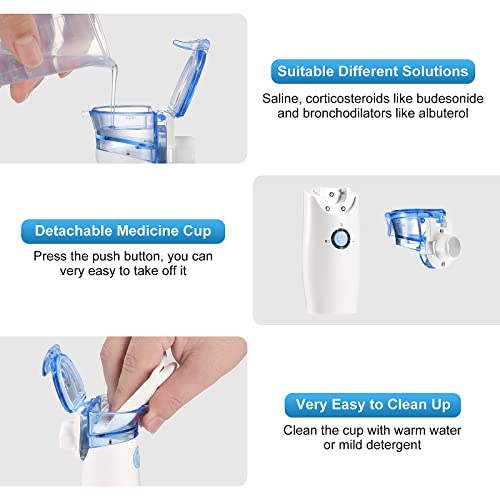 Suitable Different Solutions

Saline, corticosteroids like budesonide and bronchodilators like albuterol

Detachable Medicine Cup

Press the push button, you can very easy to take off it

Very Easy to Clean Up

Clean the cup with warm water or mild detergent