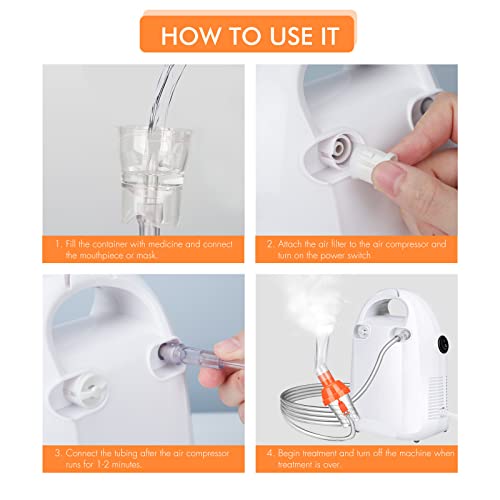 HOW TO USE IT

1. Fill the container with medicine and connect the mouthpiece or mask.

2. Attach the air filter to the air compressor and turn on the power switch.

3. Connect the tubing after the air compressor runs for 1-2 minutes.

4. Begin treatment and turn off the machine when treatment is over.