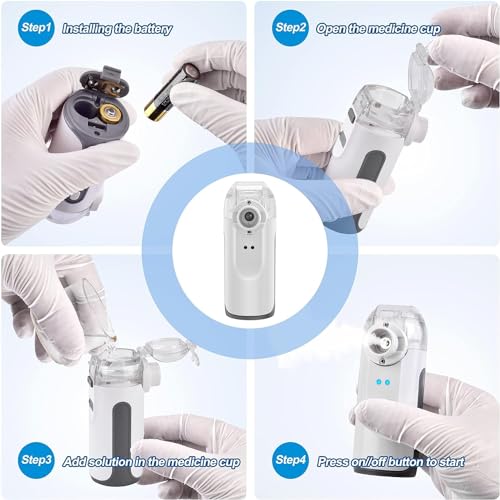 Step1 Installing the battery

Step2 Open the medicine cup

Step3 Add solution in the medicine cup

Step4 Press on//off button to start