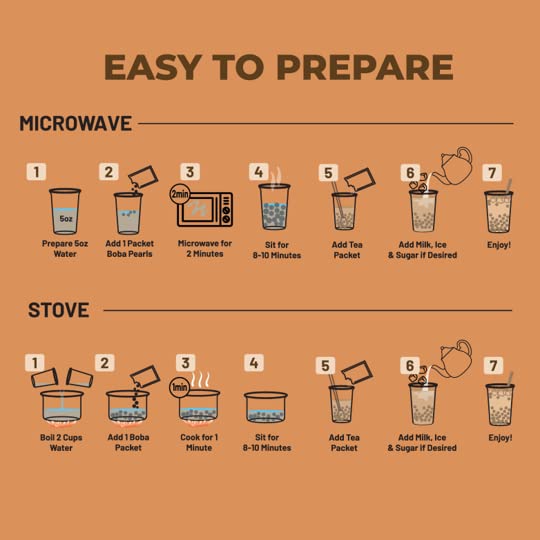 EASY TO PREPARE

MICROWAVE

1
5oz
Prepare 5oz Water

2
Add 1 Packet Boba Pearls

3
2min
Microwave for 2 Minutes

4
Sit for 8-10 Minutes

5
Add Tea Packet

6
Add Milk, Ice & Sugar if Desired

7
Enjoy!

STOVE

1
Boil 2 Cups Water

2
Add 1 Boba Packet

3
1min
Cook for 1 Minute

4
Sit for 8-10 Minutes

5
Add Tea Packet

6
Add Milk, Ice & Sugar if Desired

7
Enjoy!