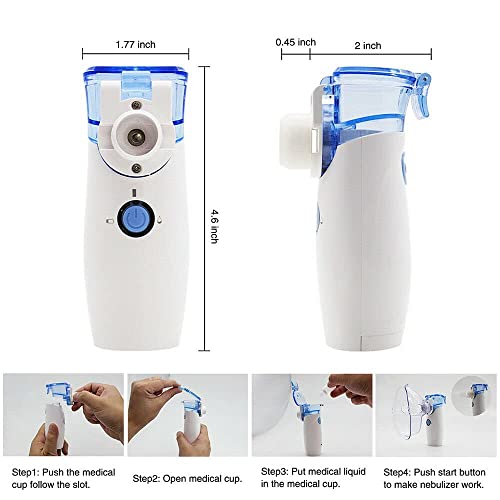 1.77 inch

4.6 inch

0.45 inch

2 inch

Step1: Push the medical cup follow the slot.

Step2: Open medical cup.

Step3: Put medical liquid in the medical cup.

Step4: Push start button to make nebulizer work.