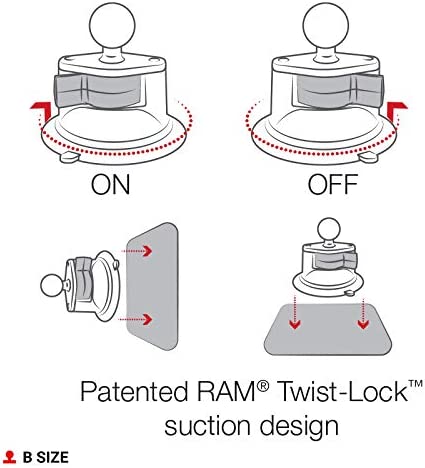 ON

OFF

Patented RAM® Twist-Lock™ suction design

B SIZE