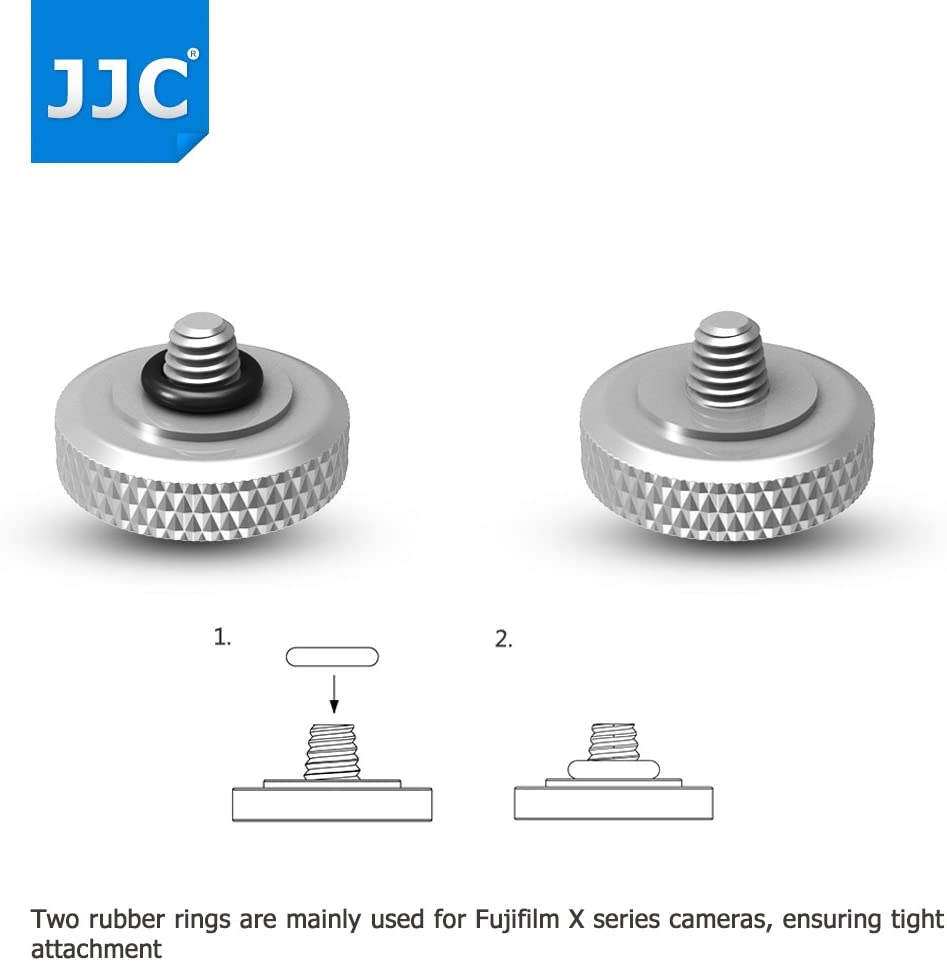 JJC®

1.

2.

Two rubber rings are mainly used for Fujifilm X series cameras, ensuring tight attachment