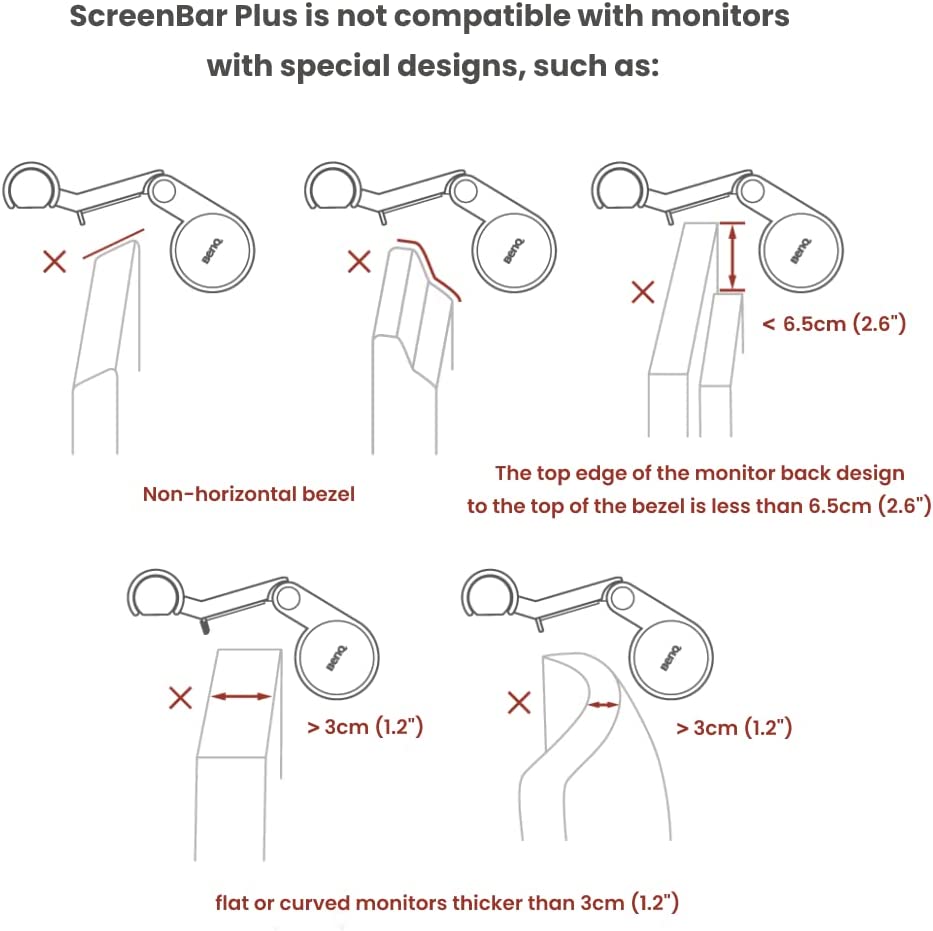 ScreenBar Plus is not compatible with monitors with special designs, such as:

BenQ

BenQ

BenQ

< 6.5cm (2.6")

Non-horizontal bezel

The top edge of the monitor back design to the top of the bezel is less than 6.5cm (2.6")

BenQ

BenQ

> 3cm (1.2")

> 3cm (1.2")

flat or curved monitors thicker than 3cm (1.2")