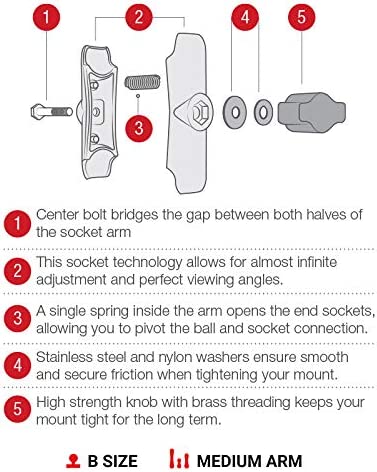 1 2 4 5

3

1 Center bolt bridges the gap between both halves of the socket arm

2 This socket technology allows for almost infinite adjustment and perfect viewing angles.

3 A single spring inside the arm opens the end sockets, allowing you to pivot the ball and socket connection.

4 Stainless steel and nylon washers ensure smooth and secure friction when tightening your mount.

5 High strength knob with brass threading keeps your mount tight for the long term.

B SIZE MEDIUM ARM