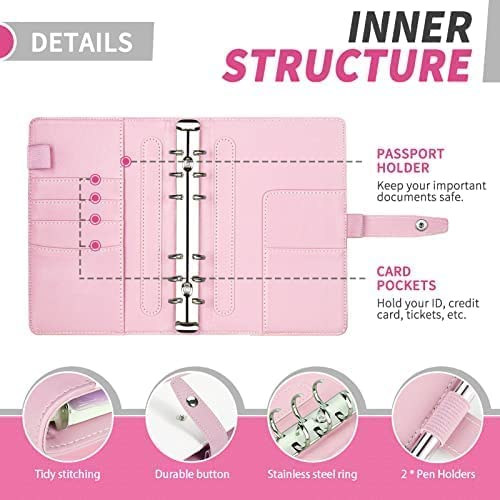 DETAILS

INNER STRUCTURE

PASSPORT HOLDER
Keep your important documents safe.

CARD POCKETS
Hold your ID, credit card, tickets, etc.

Tidy stitching

Durable button

Stainless steel ring

2 * Pen Holders