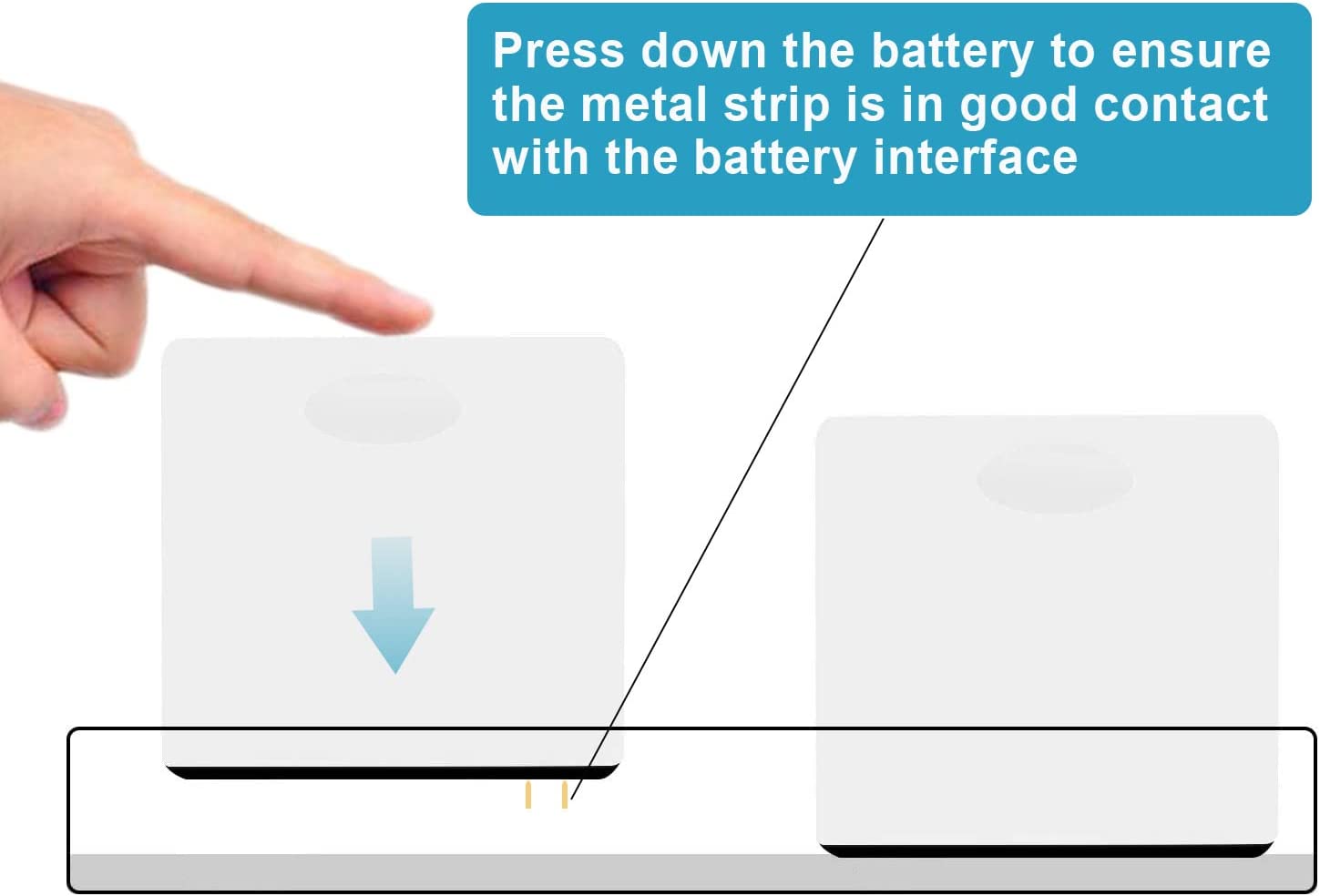 Press down the battery to ensure the metal strip is in good contact with the battery interface