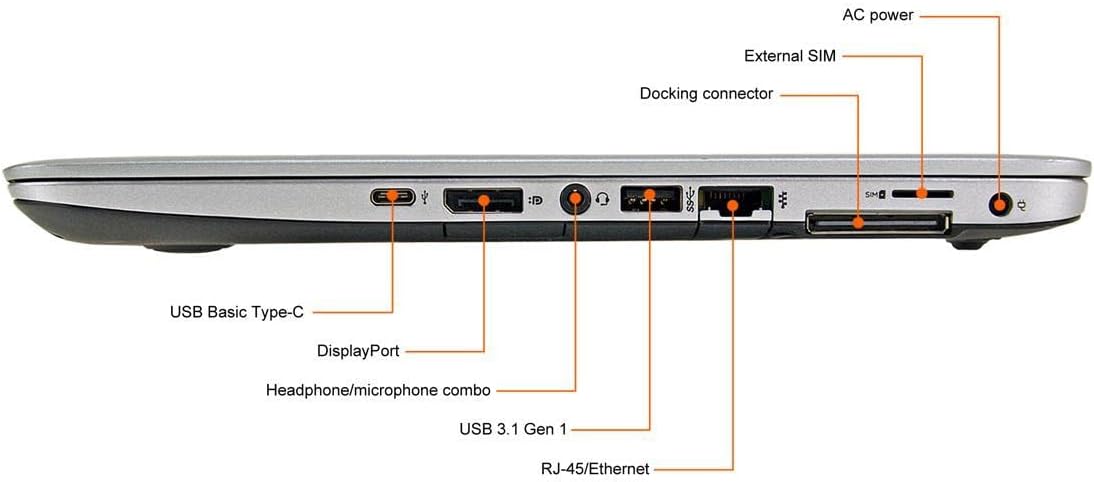 AC power

External SIM

Docking connector

SIM

USB Basic Type-C

DisplayPort

Headphone/microphone combo

USB 3.1 Gen 1

RJ-45/Ethernet