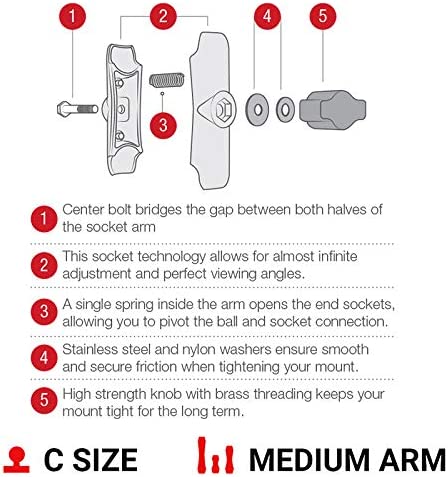 1 2 4 5
3

1 Center bolt bridges the gap between both halves of the socket arm

2 This socket technology allows for almost infinite adjustment and perfect viewing angles.

3 A single spring inside the arm opens the end sockets, allowing you to pivot the ball and socket connection.

4 Stainless steel and nylon washers ensure smooth and secure friction when tightening your mount.

5 High strength knob with brass threading keeps your mount tight for the long term.

C SIZE

MEDIUM ARM