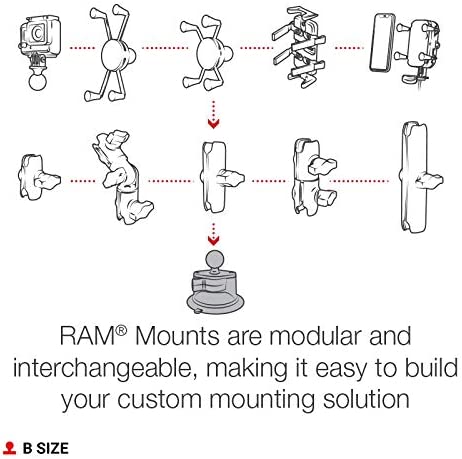 RAM® Mounts are modular and interchangeable, making it easy to build your custom mounting solution

B SIZE