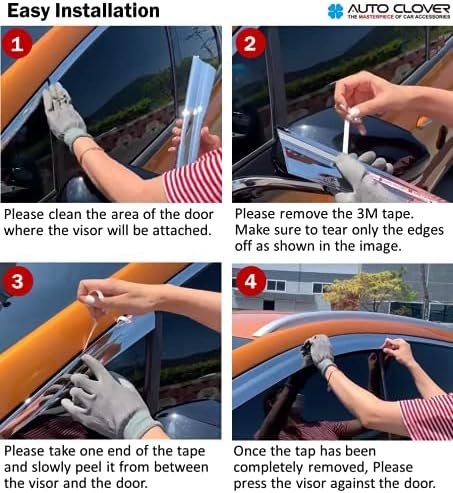 Easy Installation

AUTO CLOVER
THE MASTERPIECE OF CAR ACCESSORIES

1

Please clean the area of the door where the visor will be attached.

2

Please remove the 3M tape. Make sure to tear only the edges off as shown in the image.

3

Please take one end of the tape and slowly peel it from between the visor and the door.

4

Once the tap has been completely removed, Please press the visor against the door.