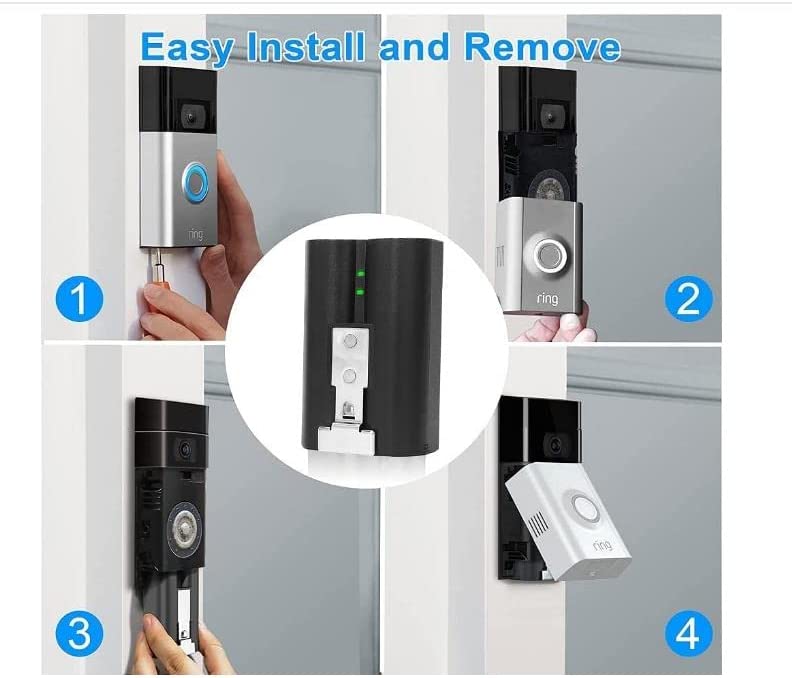 Easy Install and Remove

ring

1

ring

2

3

ring

4