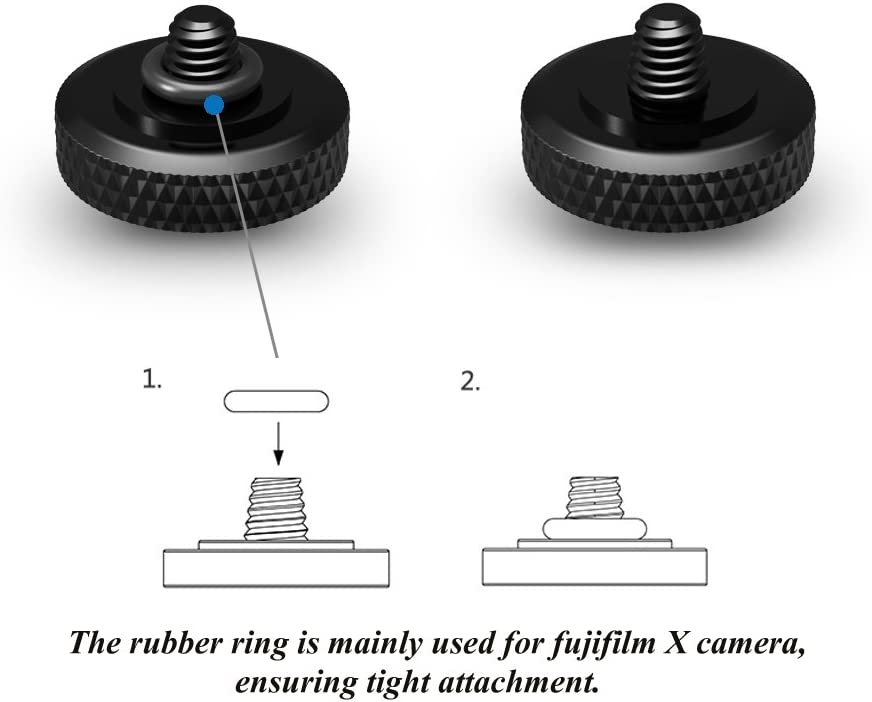 1.

2.

The rubber ring is mainly used for fujifilm X camera, ensuring tight attachment.