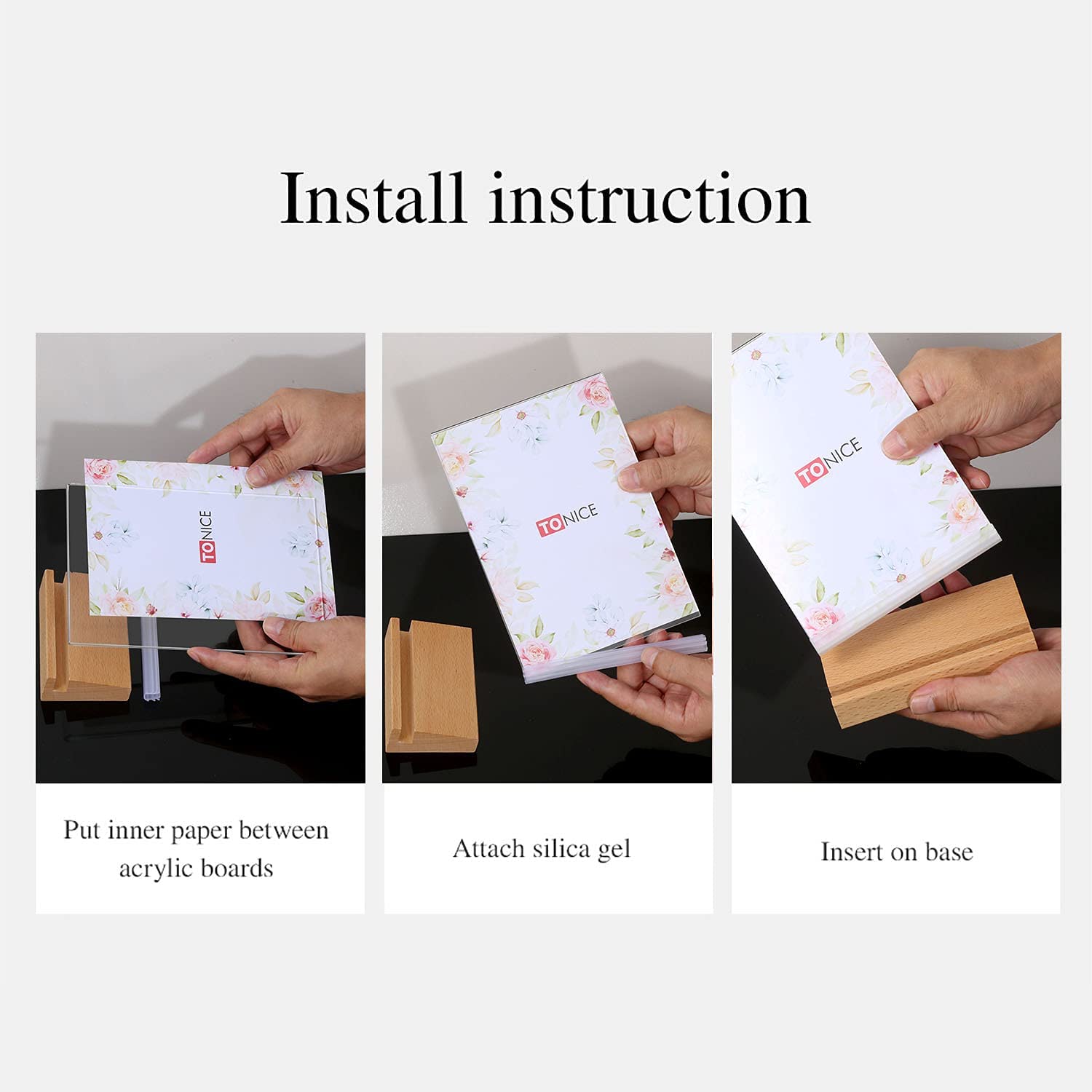 Install instruction

TONICE

Put inner paper between acrylic boards

TONICE

Attach silica gel

TONICE

Insert on base