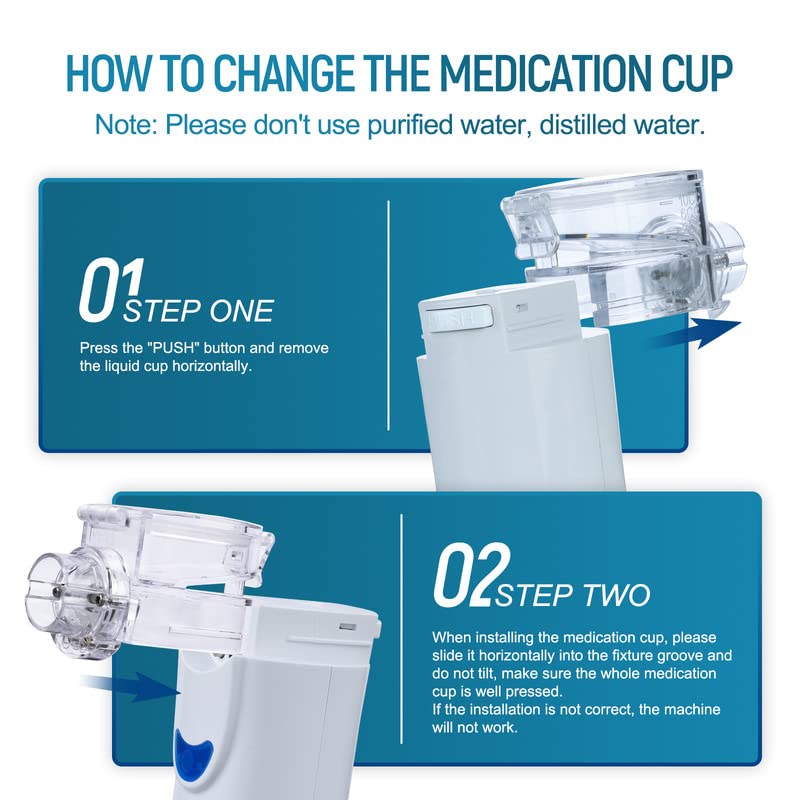 HOW TO CHANGE THE MEDICATION CUP

Note: Please don't use purified water, distilled water.

01 STEP ONE

Press the "PUSH" button and remove the liquid cup horizontally.

PUSH

02 STEP TWO

When installing the medication cup, please slide it horizontally into the fixture groove and do not tilt, make sure the whole medication cup is well pressed.
If the installation is not correct, the machine will not work.