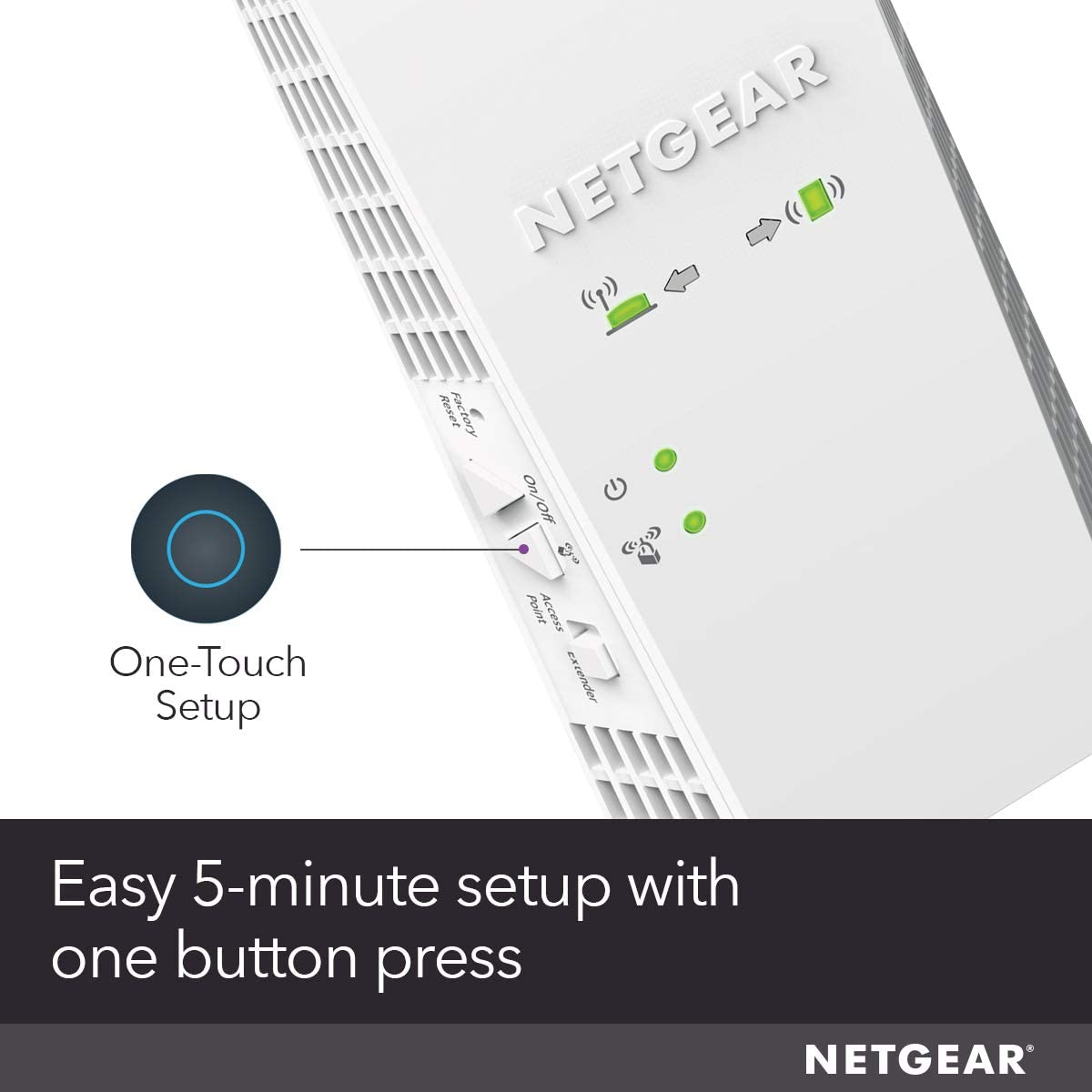 NETGEAR

Factory Reset

On/Off

Access Point

Extender

One-Touch Setup

Easy 5-minute setup with one button press

NETGEAR®