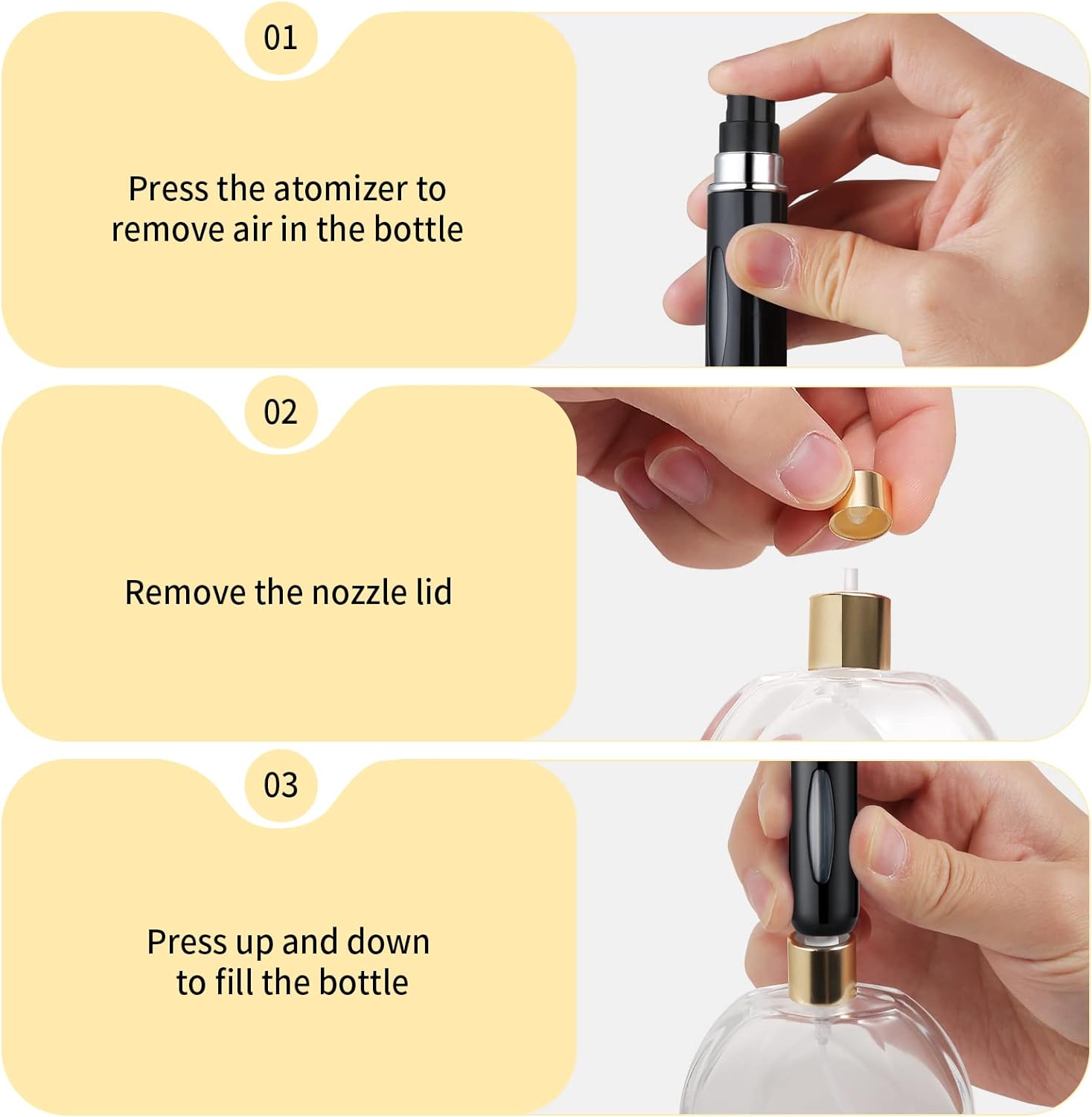 01

Press the atomizer to remove air in the bottle

02

Remove the nozzle lid

03

Press up and down to fill the bottle