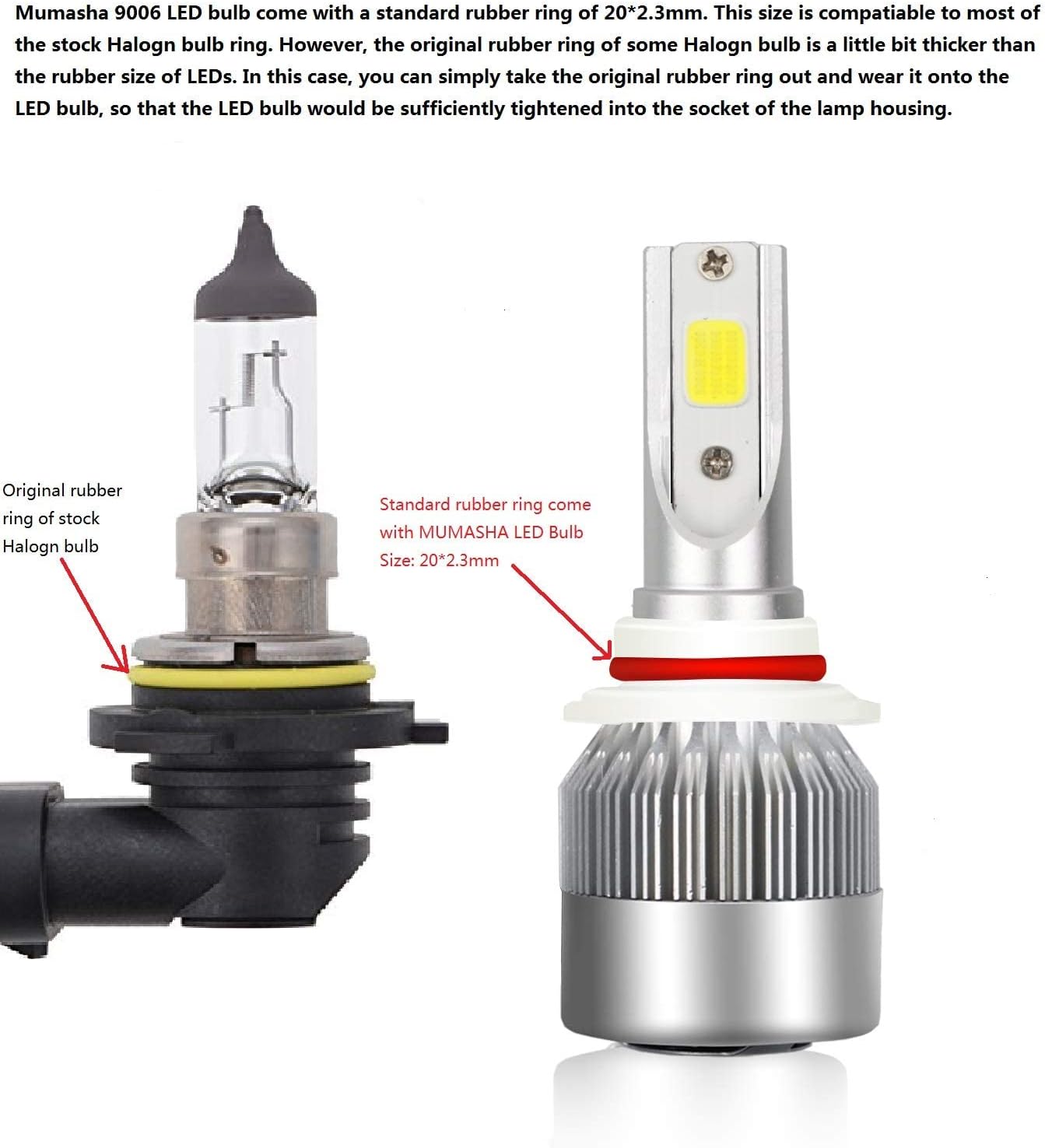 Mumasha 9006 LED bulb come with a standard rubber ring of 20*2.3mm. This size is compatiable to most of the stock Halogn bulb ring. However, the original rubber ring of some Halogn bulb is a little bit thicker than the rubber size of LEDs. In this case, you can simply take the original rubber ring out and wear it onto the LED bulb, so that the LED bulb would be sufficiently tightened into the socket of the lamp housing.

Original rubber ring of stock Halogn bulb

Standard rubber ring come with MUMASHA LED Bulb Size: 20*2.3mm