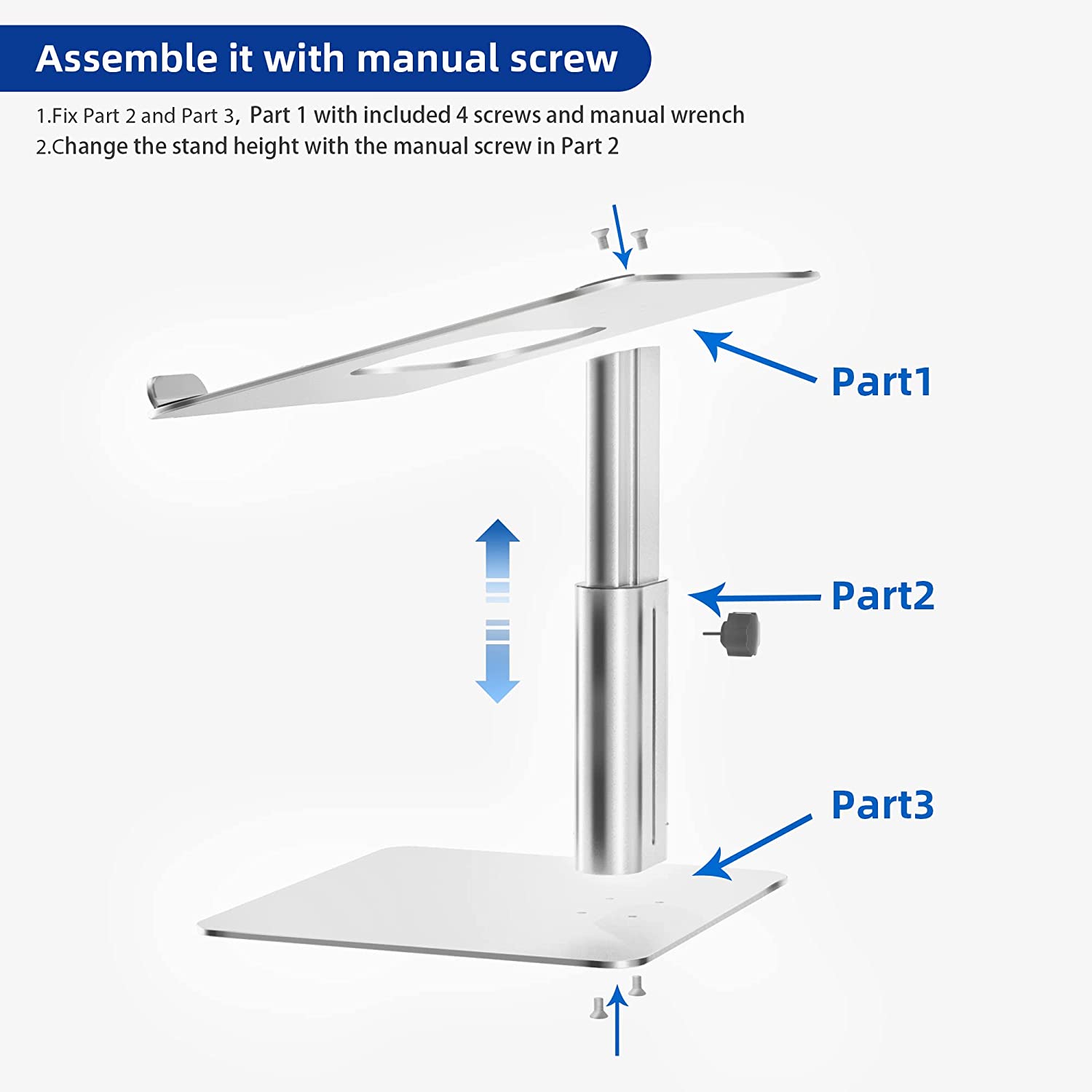 Assemble it with manual screw

1.Fix Part 2 and Part 3, Part 1 with included 4 screws and manual wrench
2.Change the stand height with the manual screw in Part 2

Part1

Part2

Part3