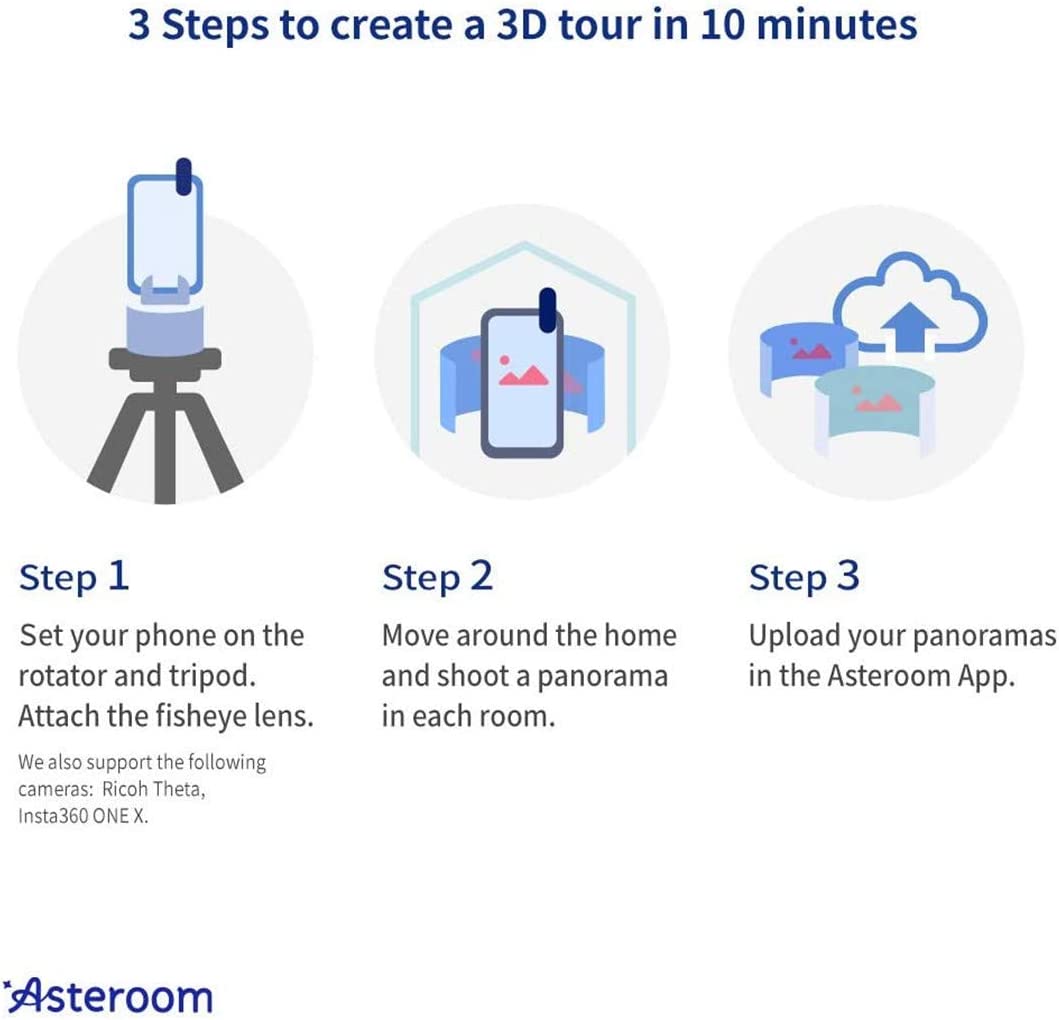 3 Steps to create a 3D tour in 10 minutes

Step 1

Set your phone on the rotator and tripod. Attach the fisheye lens.

We also support the following cameras: Ricoh Theta, Insta360 ONE X.

Step 2

Move around the home and shoot a panorama in each room.

Step 3

Upload your panoramas in the Asteroom App.

Asteroom