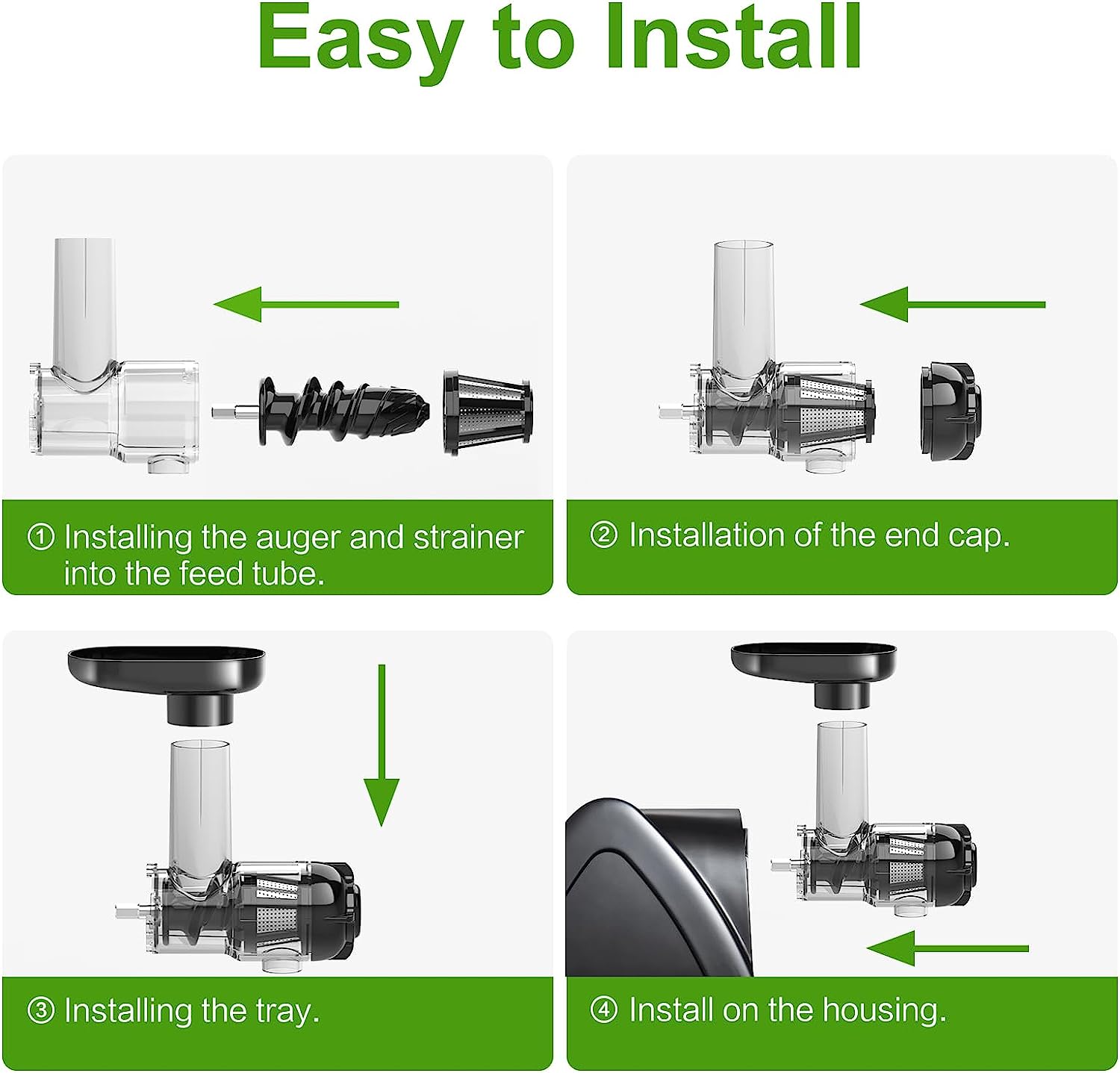 Easy to Install

① Installing the auger and strainer into the feed tube.

② Installation of the end cap.

③ Installing the tray.

④ Install on the housing.