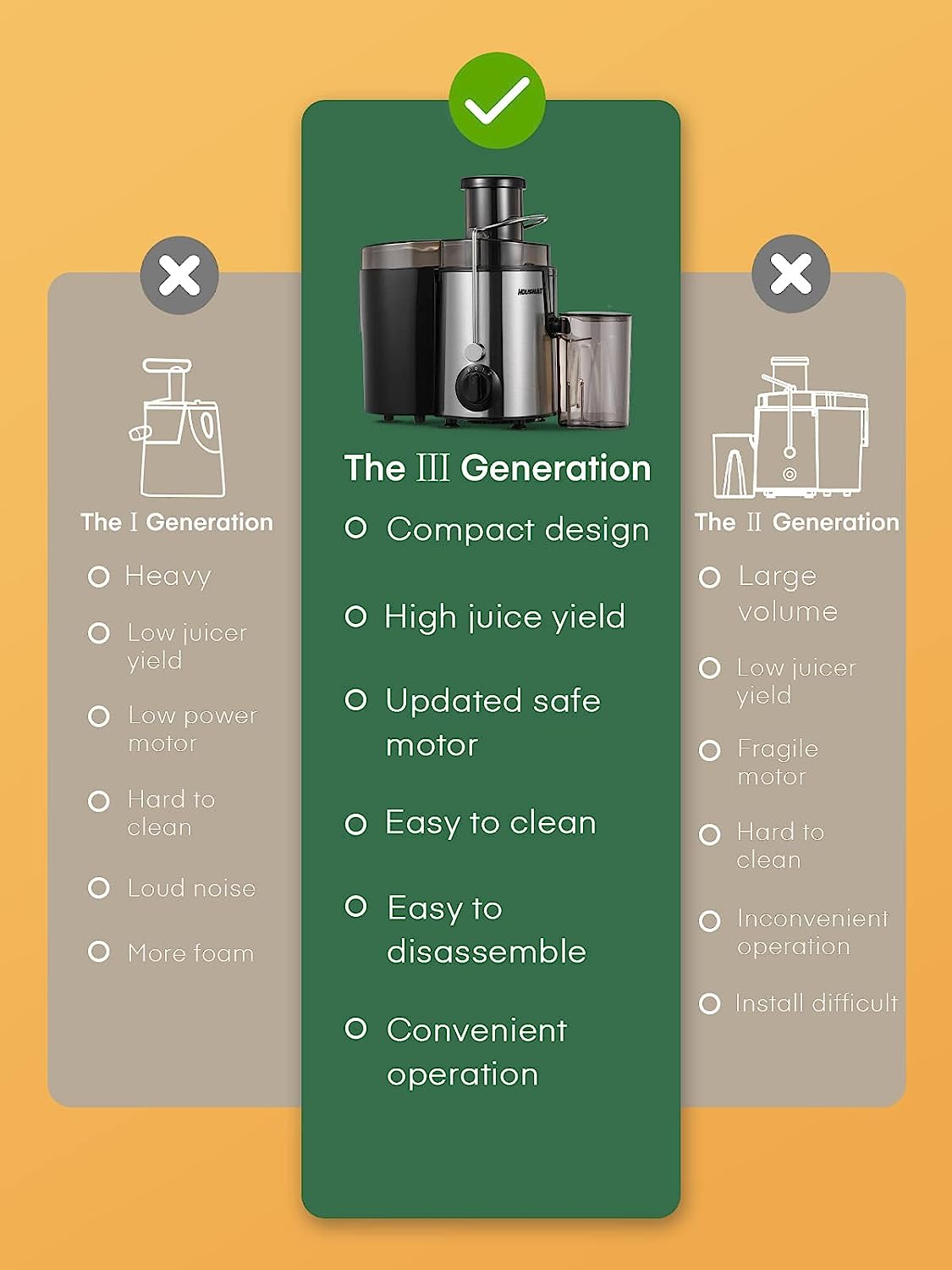 The I Generation

Heavy

Low juicer yield

Low power motor

Hard to clean

Loud noise

More foam

HOUSNAT

The III Generation

Compact design

High juice yield

Updated safe motor

Easy to clean

Easy to disassemble

Convenient operation

The II Generation

Large volume

Low juicer yield

Fragile motor

Hard to clean

Inconvenient operation

Install difficult