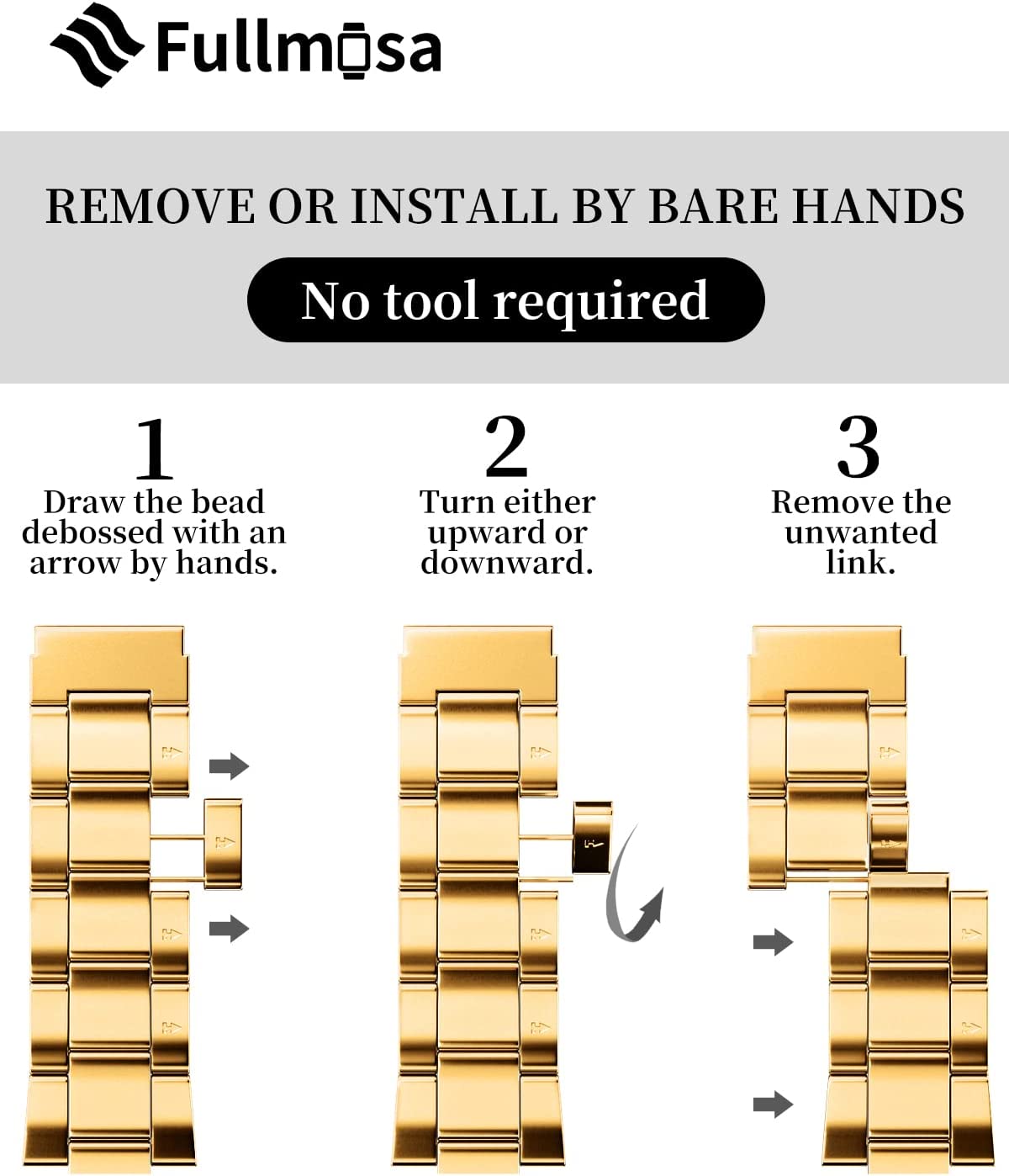 Fullmosa

REMOVE OR INSTALL BY BARE HANDS

No tool required

1
Draw the bead debossed with an arrow by hands.

2
Turn either upward or downward.

3
Remove the unwanted link.