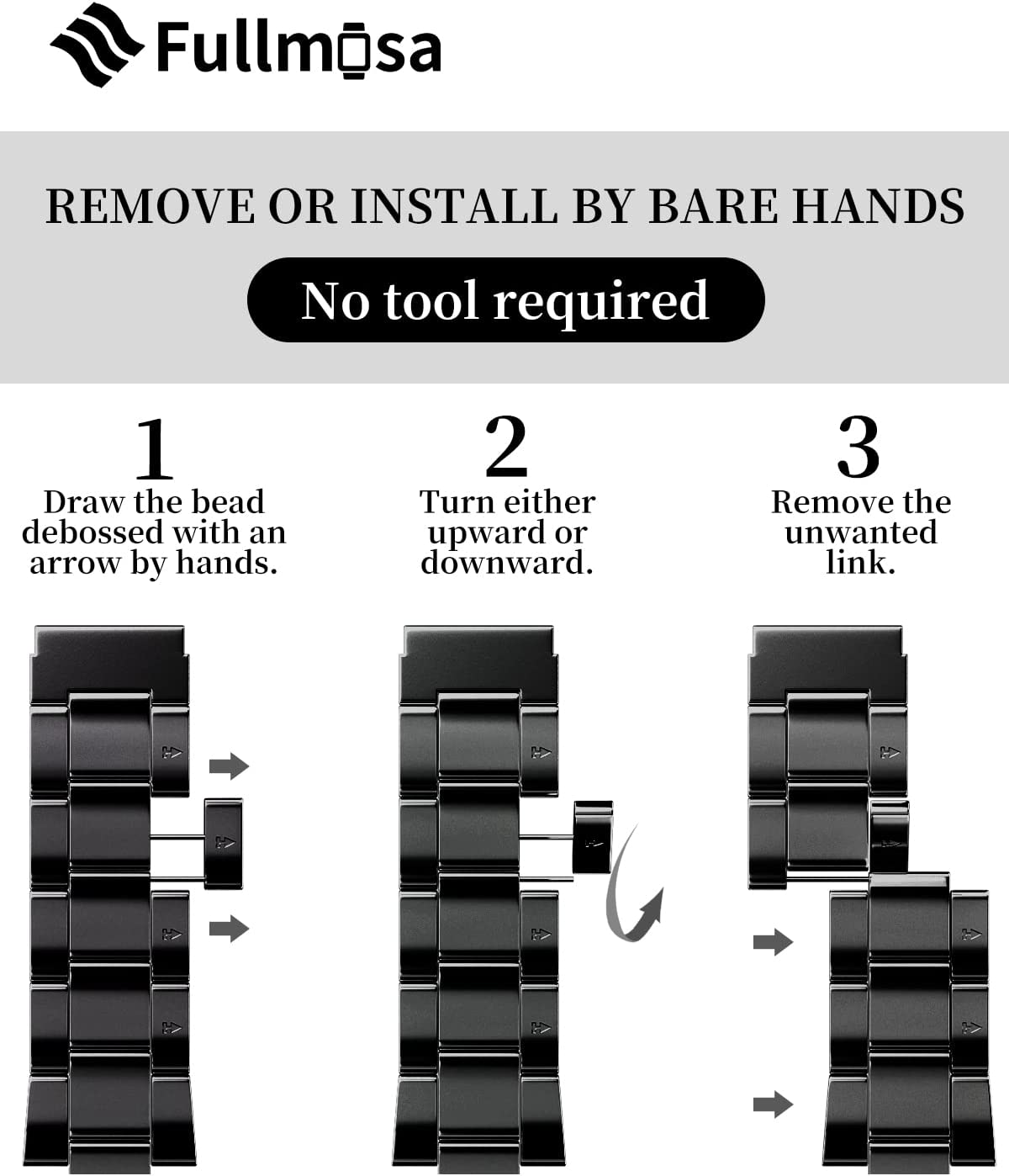 Fullmosa

REMOVE OR INSTALL BY BARE HANDS

No tool required

1
Draw the bead debossed with an arrow by hands.

2
Turn either upward or downward.

3
Remove the unwanted link.