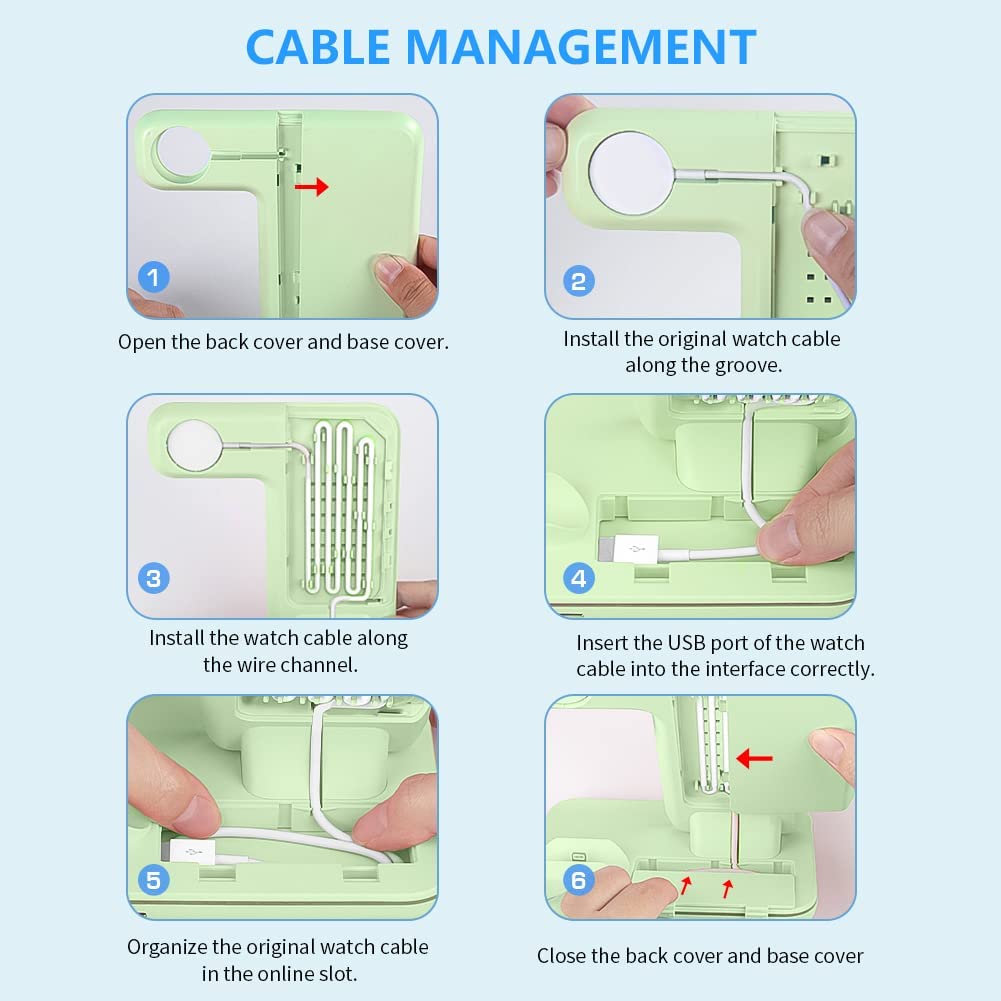 CABLE MANAGEMENT

1
Open the back cover and base cover.

2
Install the original watch cable along the groove.

3
Install the watch cable along the wire channel.

4
Insert the USB port of the watch cable into the interface correctly.

5
Organize the original watch cable in the online slot.

6
Close the back cover and base cover