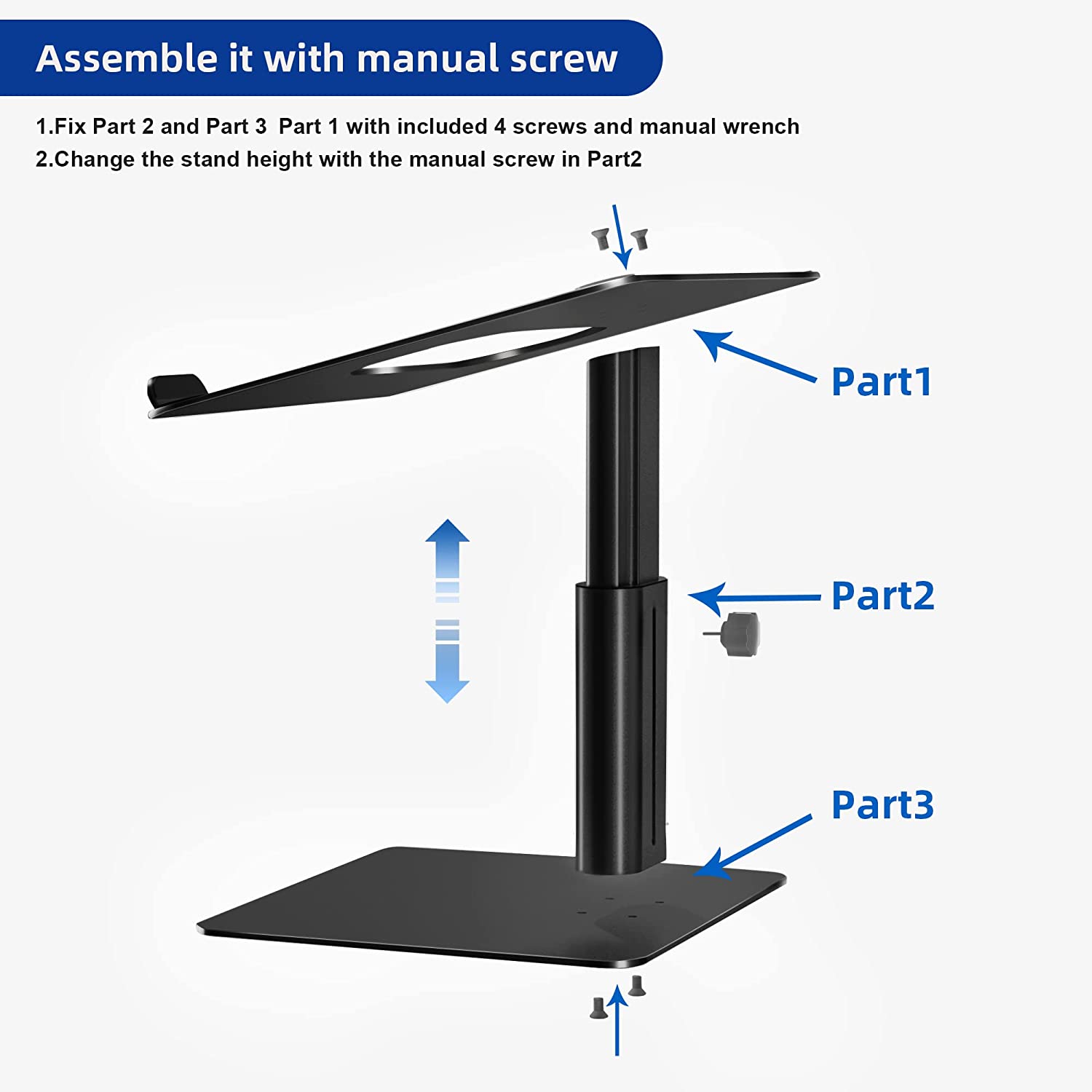 Assemble it with manual screw

1.Fix Part 2 and Part 3  Part 1 with included 4 screws and manual wrench
2.Change the stand height with the manual screw in Part2

Part1

Part2

Part3