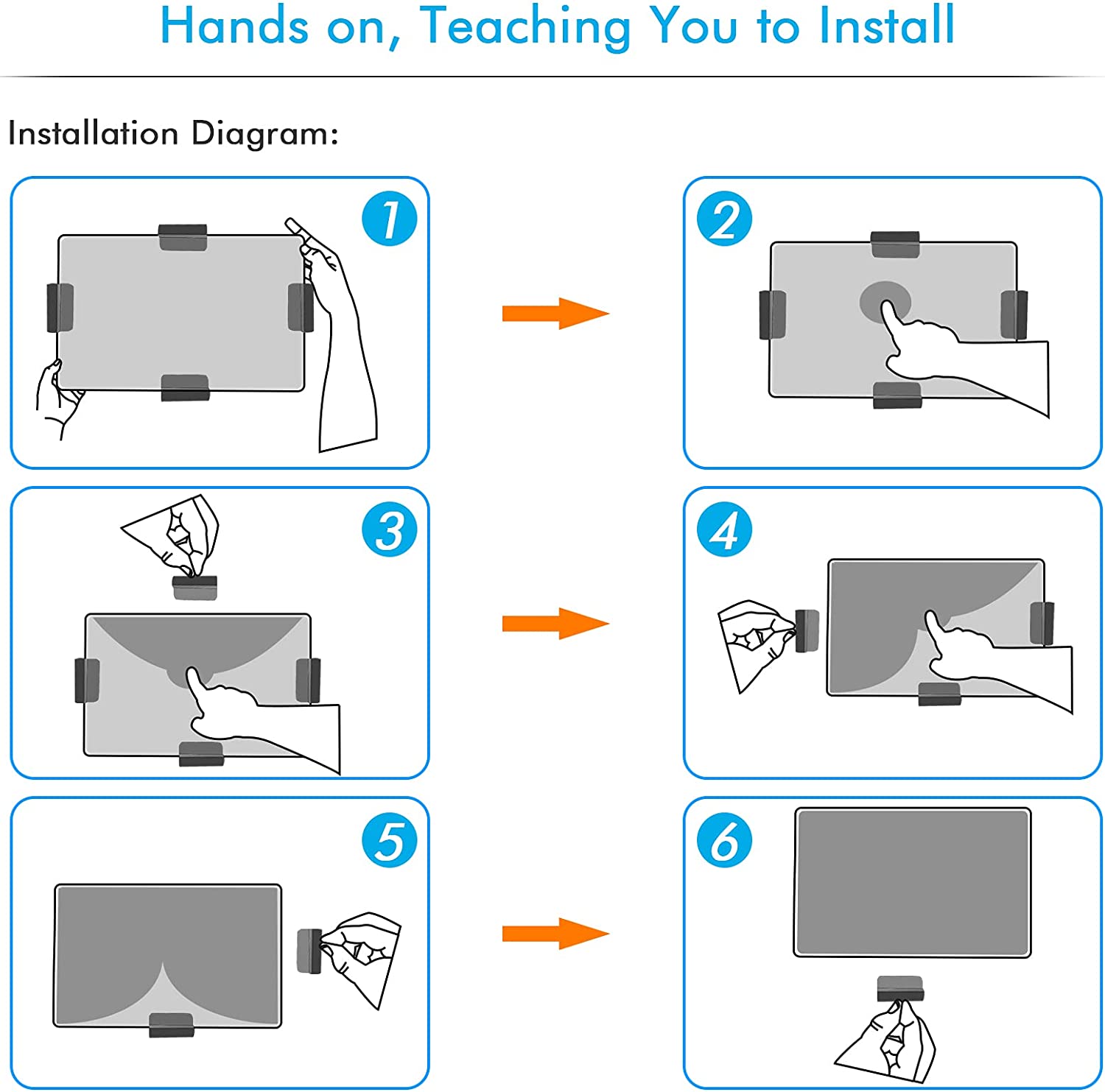 Hands on, Teaching You to Install

Installation Diagram:

1

2

3

4

5

6