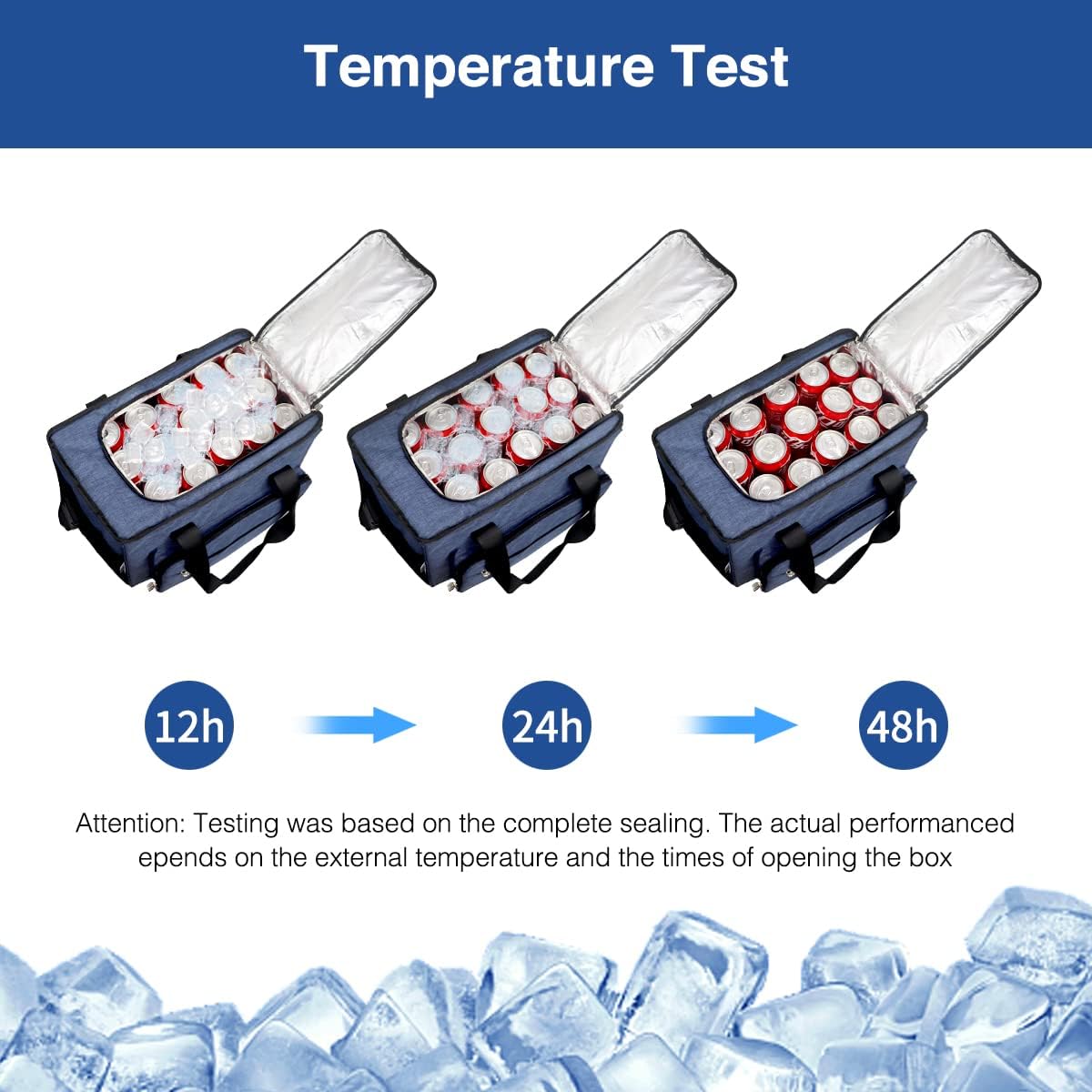 Temperature Test

12h

24h

48h

Attention: Testing was based on the complete sealing. The actual performanced epends on the external temperature and the times of opening the box