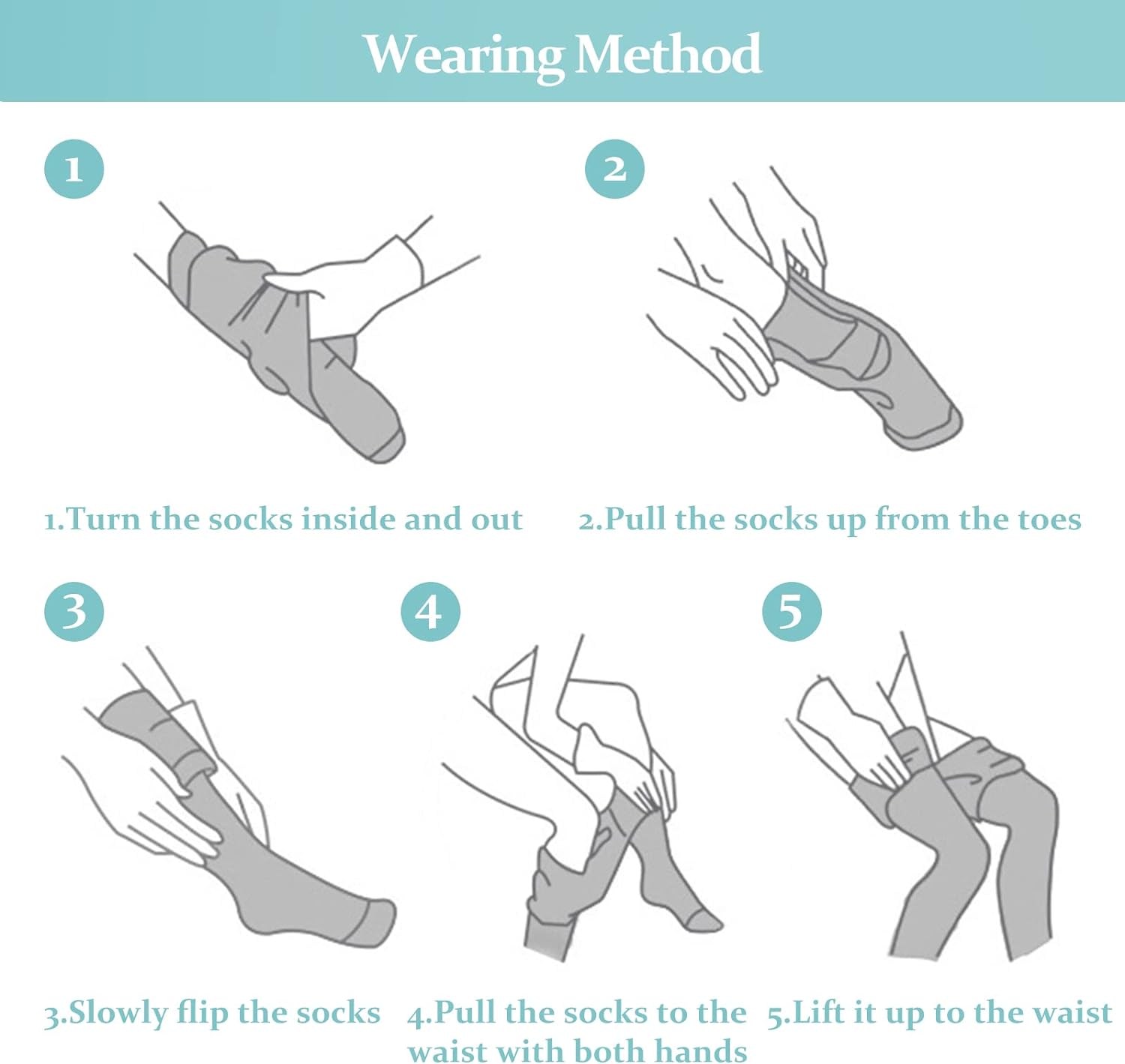 Wearing Method

1

2

1.Turn the socks inside and out

2.Pull the socks up from the toes

3

4

5

3.Slowly flip the socks

4.Pull the socks to the waist with both hands

5.Lift it up to the waist