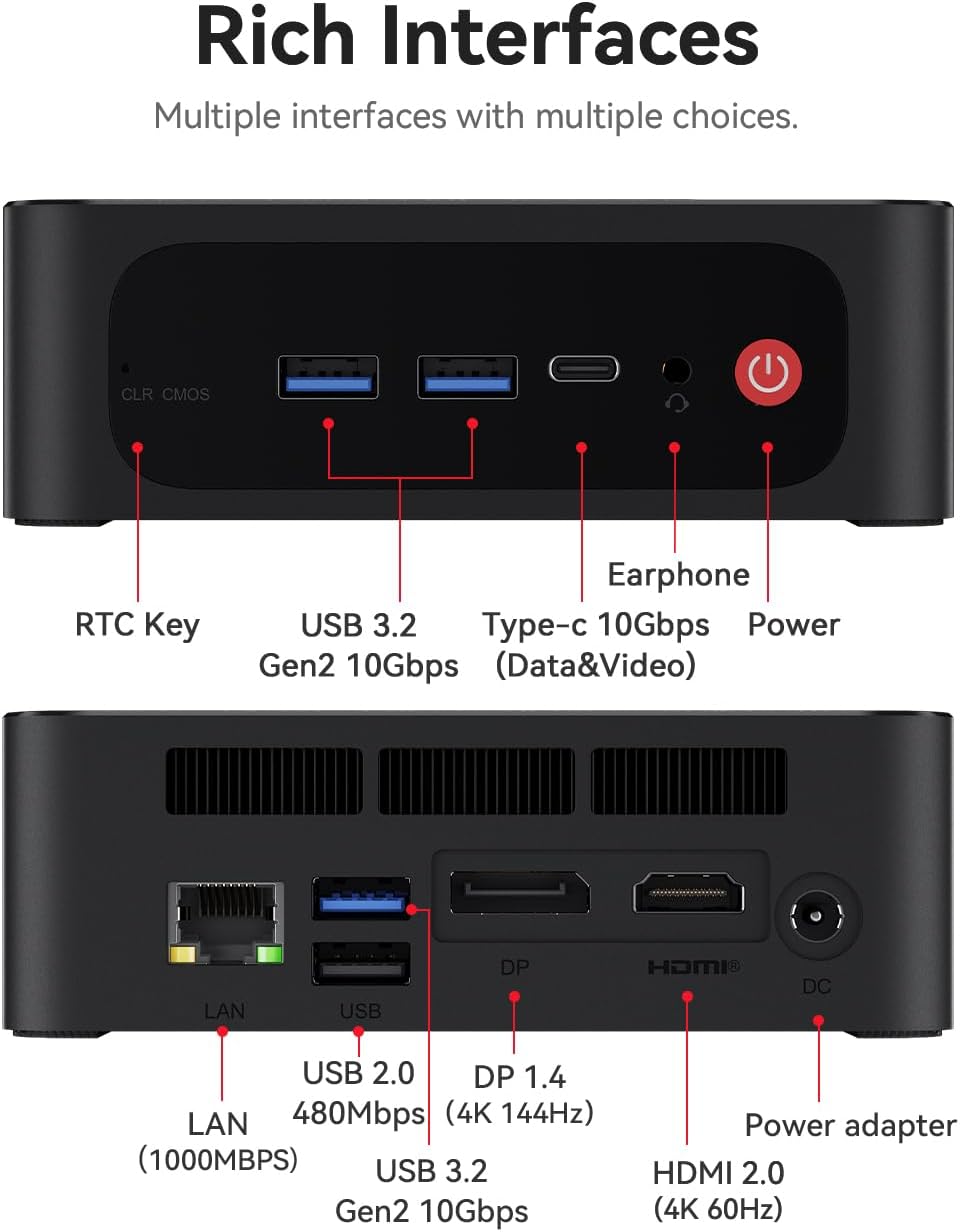 Rich Interfaces

Multiple interfaces with multiple choices.

CLR CMOS

RTC Key

USB 3.2
Gen2 10Gbps

Type-c 10Gbps
(Data&Video)

Earphone

Power

LAN

USB

DP

HDMI®

DC

LAN
(1000MBPS)

USB 2.0
480Mbps

USB 3.2
Gen2 10Gbps

DP 1.4
(4K 144Hz)

HDMI 2.0
(4K 60Hz)

Power adapter