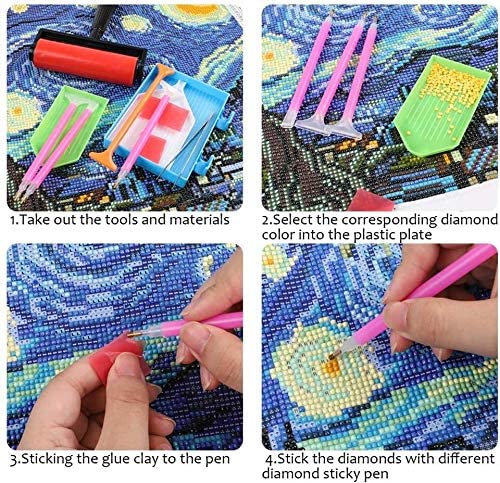 1.Take out the tools and materials

2.Select the corresponding diamond color into the plastic plate

3.Sticking the glue clay to the pen

4.Stick the diamonds with different diamond sticky pen