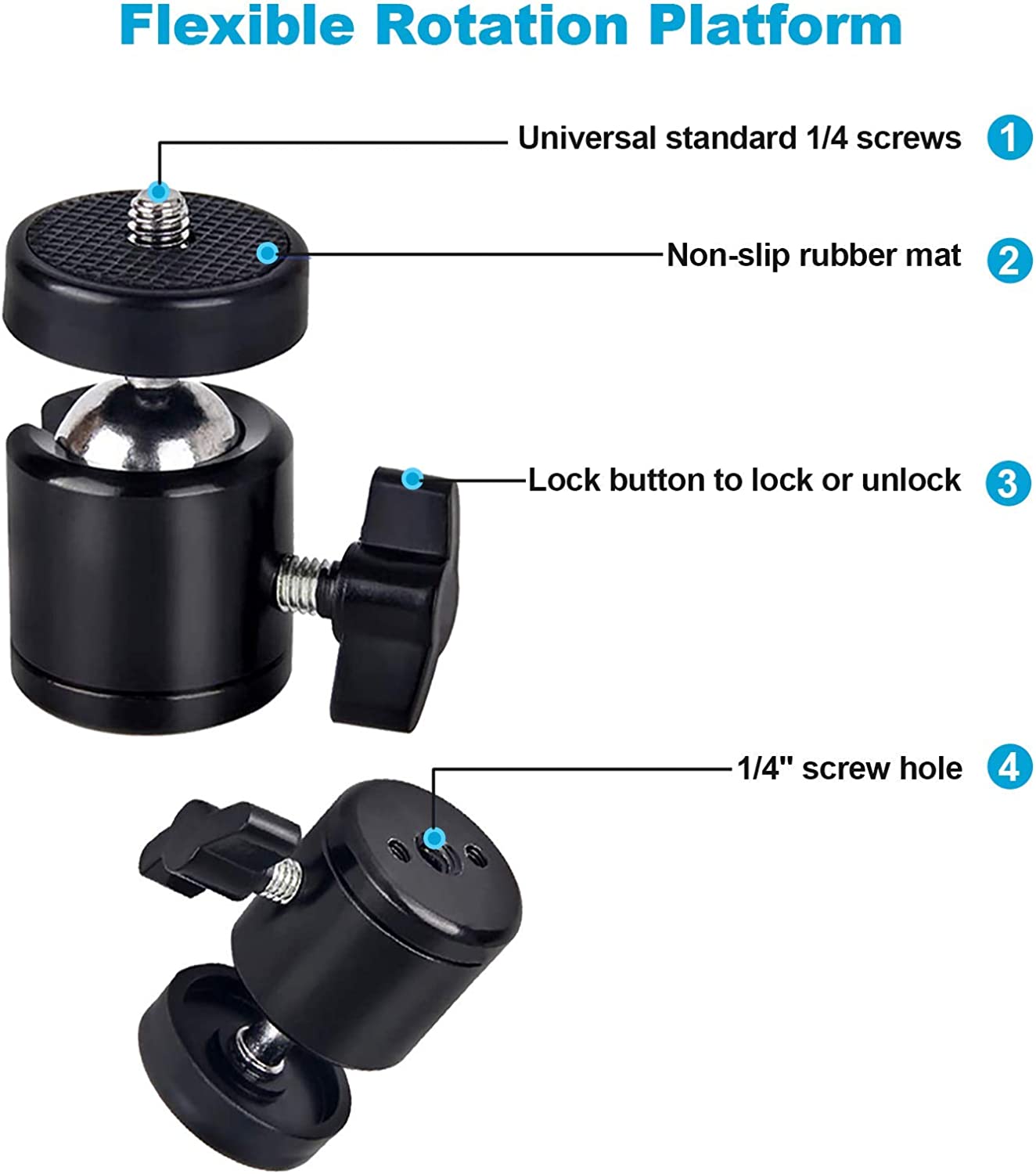 Flexible Rotation Platform

Universal standard 1/4 screws 1

Non-slip rubber mat 2

Lock button to lock or unlock 3

1/4" screw hole 4