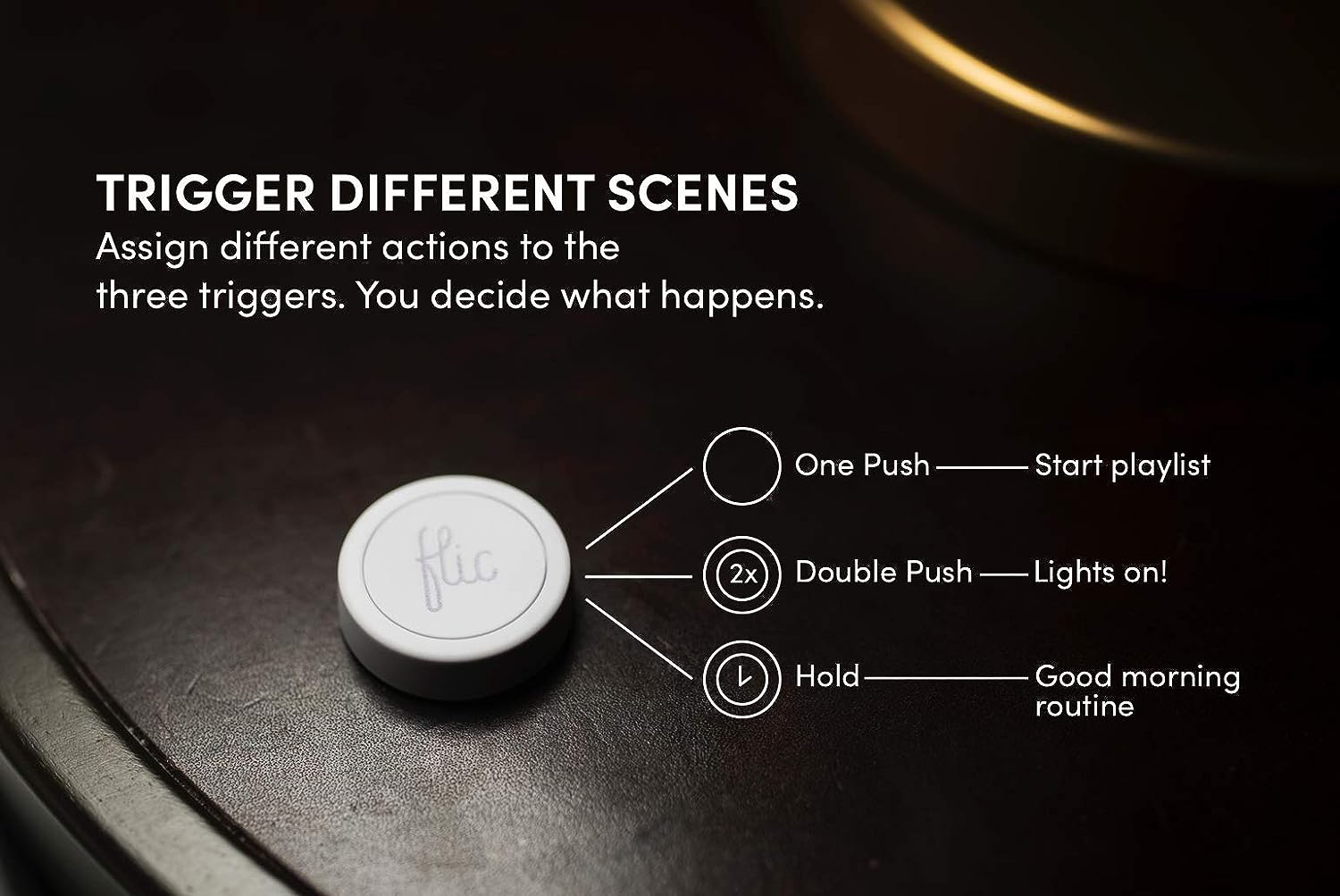 TRIGGER DIFFERENT SCENES
Assign different actions to the three triggers. You decide what happens.

flic

One Push — Start playlist

2x Double Push — Lights on!

Hold — Good morning routine