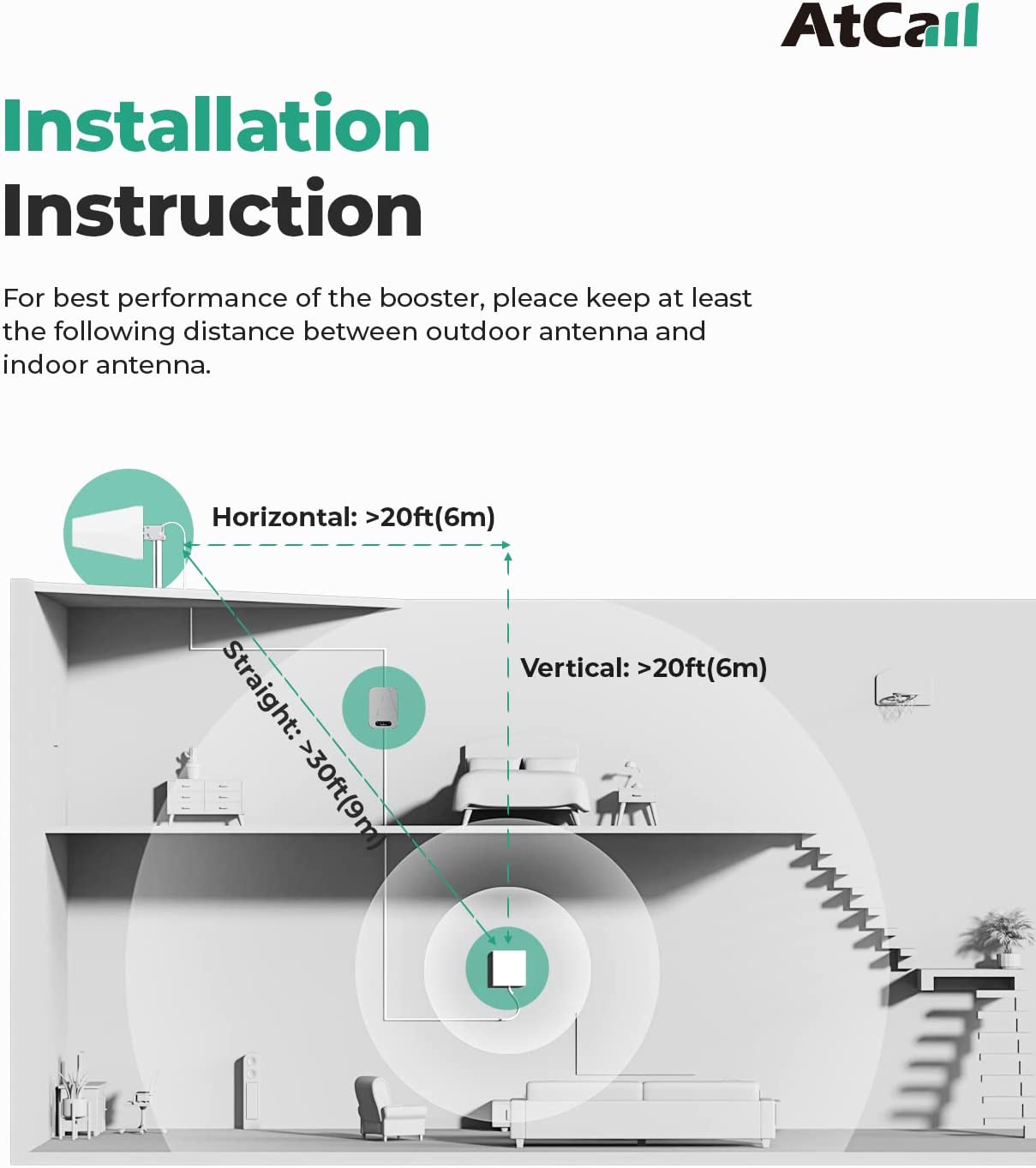 AtCall

Installation Instruction

For best performance of the booster, pleace keep at least the following distance between outdoor antenna and indoor antenna.

Horizontal: >20ft(6m)

Vertical: >20ft(6m)

Straight: >30ft(9m)