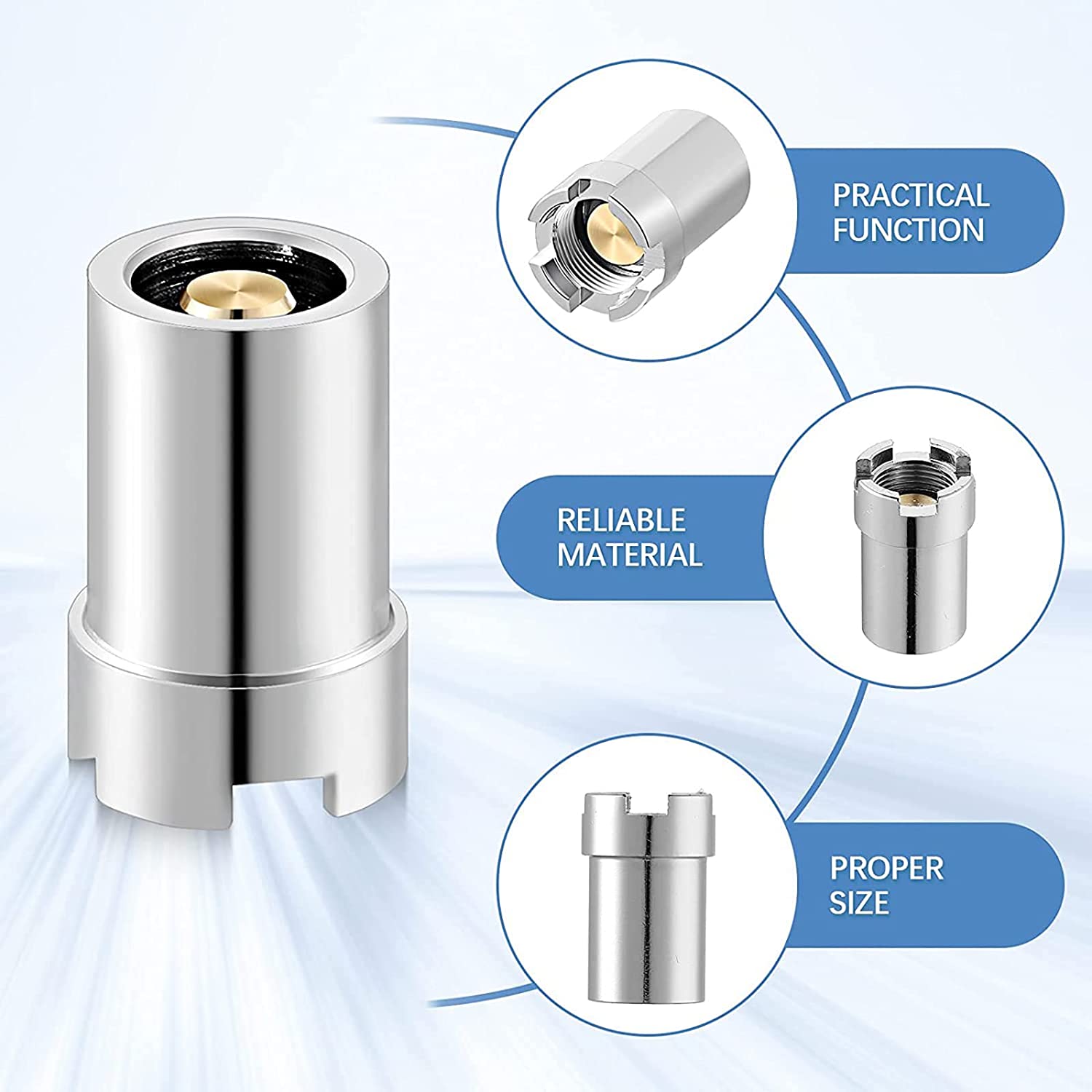 PRACTICAL FUNCTION

RELIABLE MATERIAL

PROPER SIZE