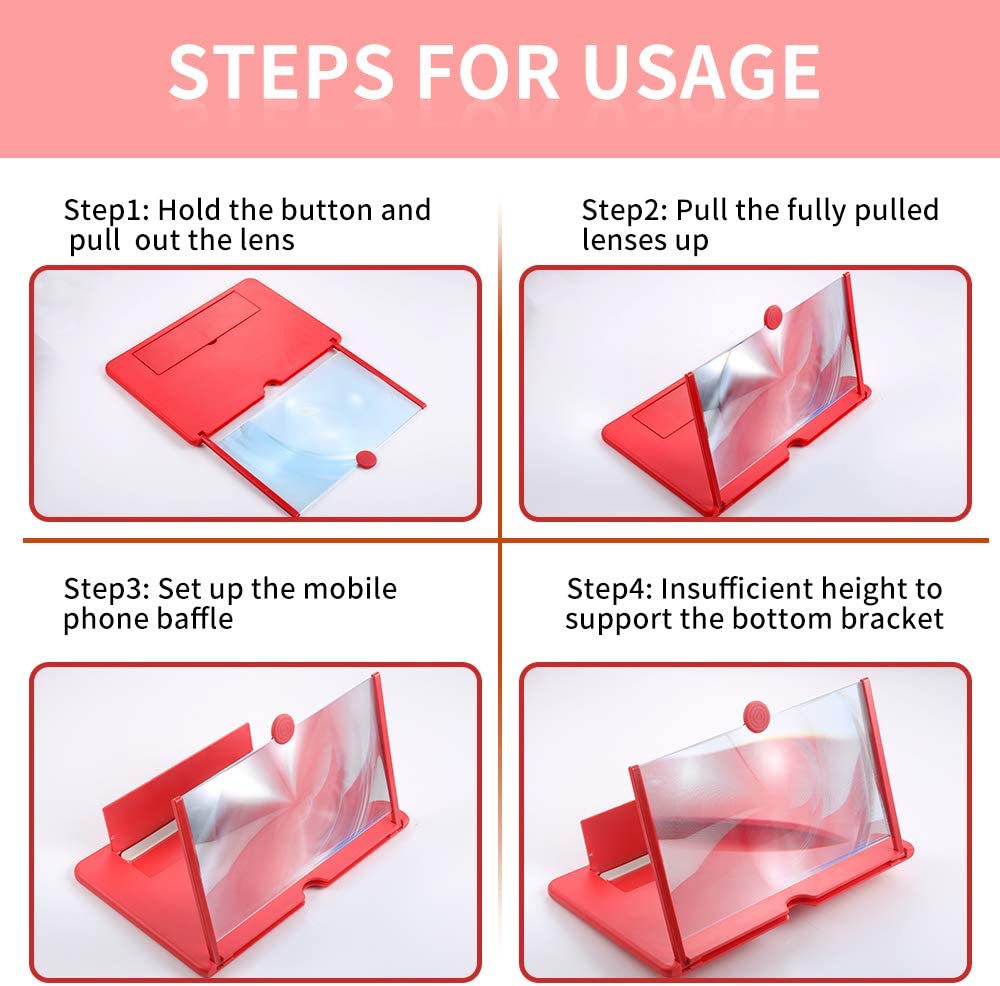 STEPS FOR USAGE

Step1: Hold the button and pull out the lens

Step2: Pull the fully pulled lenses up

Step3: Set up the mobile phone baffle

Step4: Insufficient height to support the bottom bracket