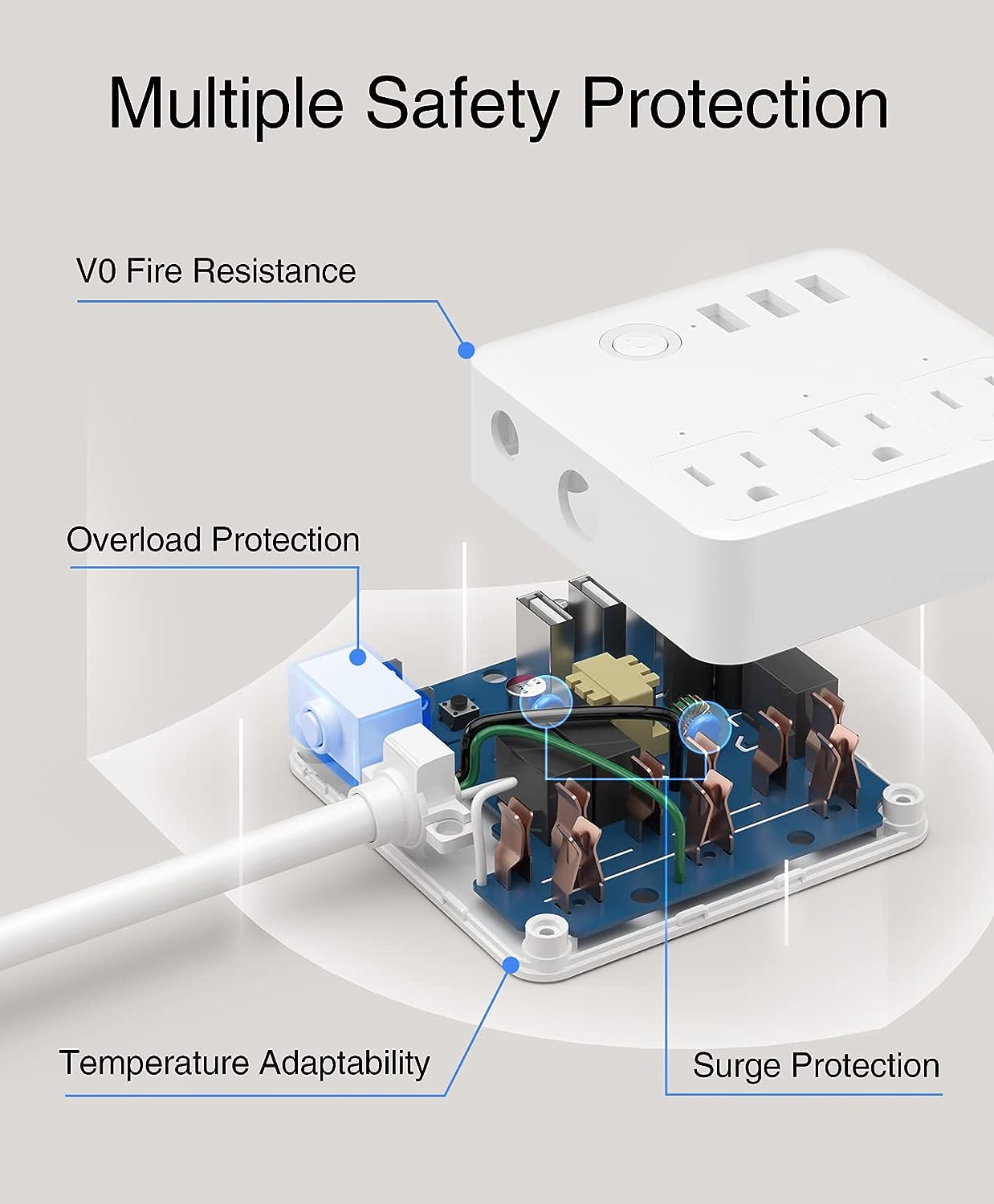 Multiple Safety Protection

V0 Fire Resistance

Overload Protection

Temperature Adaptability

Surge Protection