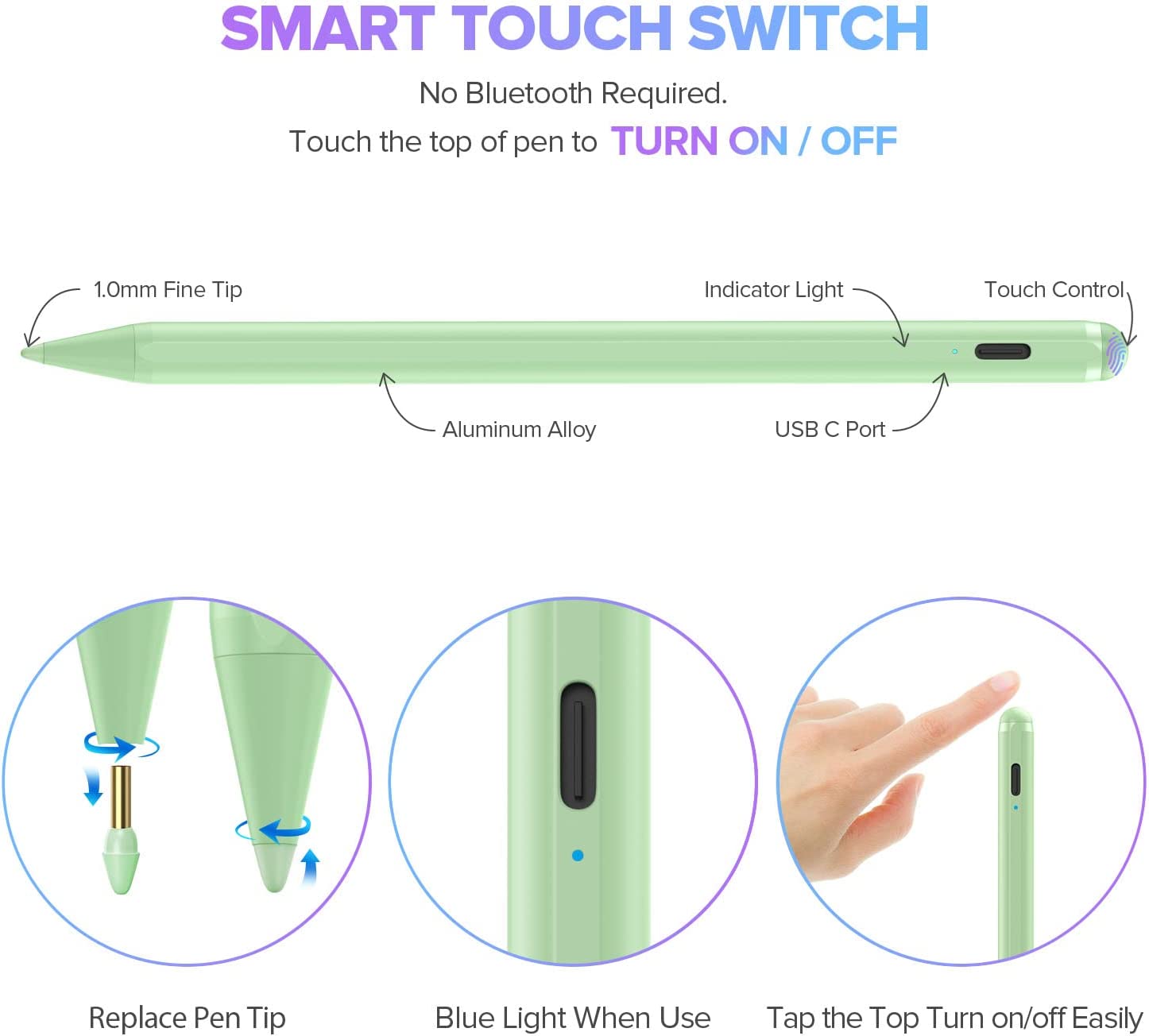 SMART TOUCH SWITCH

No Bluetooth Required.

Touch the top of pen to TURN ON / OFF

1.0mm Fine Tip

Indicator Light

Touch Control

Aluminum Alloy

USB C Port

Replace Pen Tip

Blue Light When Use

Tap the Top Turn on/off Easily