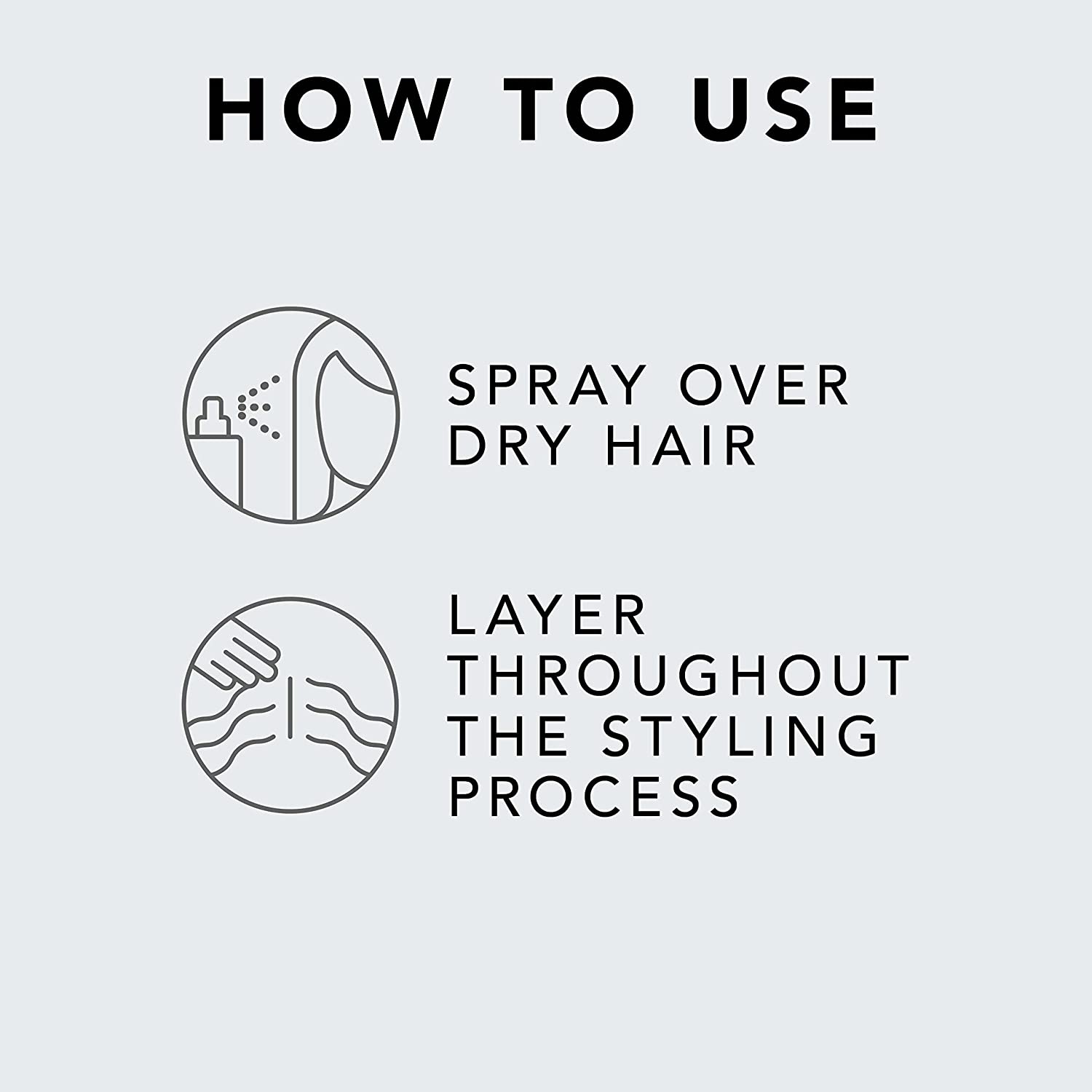 HOW TO USE

SPRAY OVER DRY HAIR

LAYER THROUGHOUT THE STYLING PROCESS