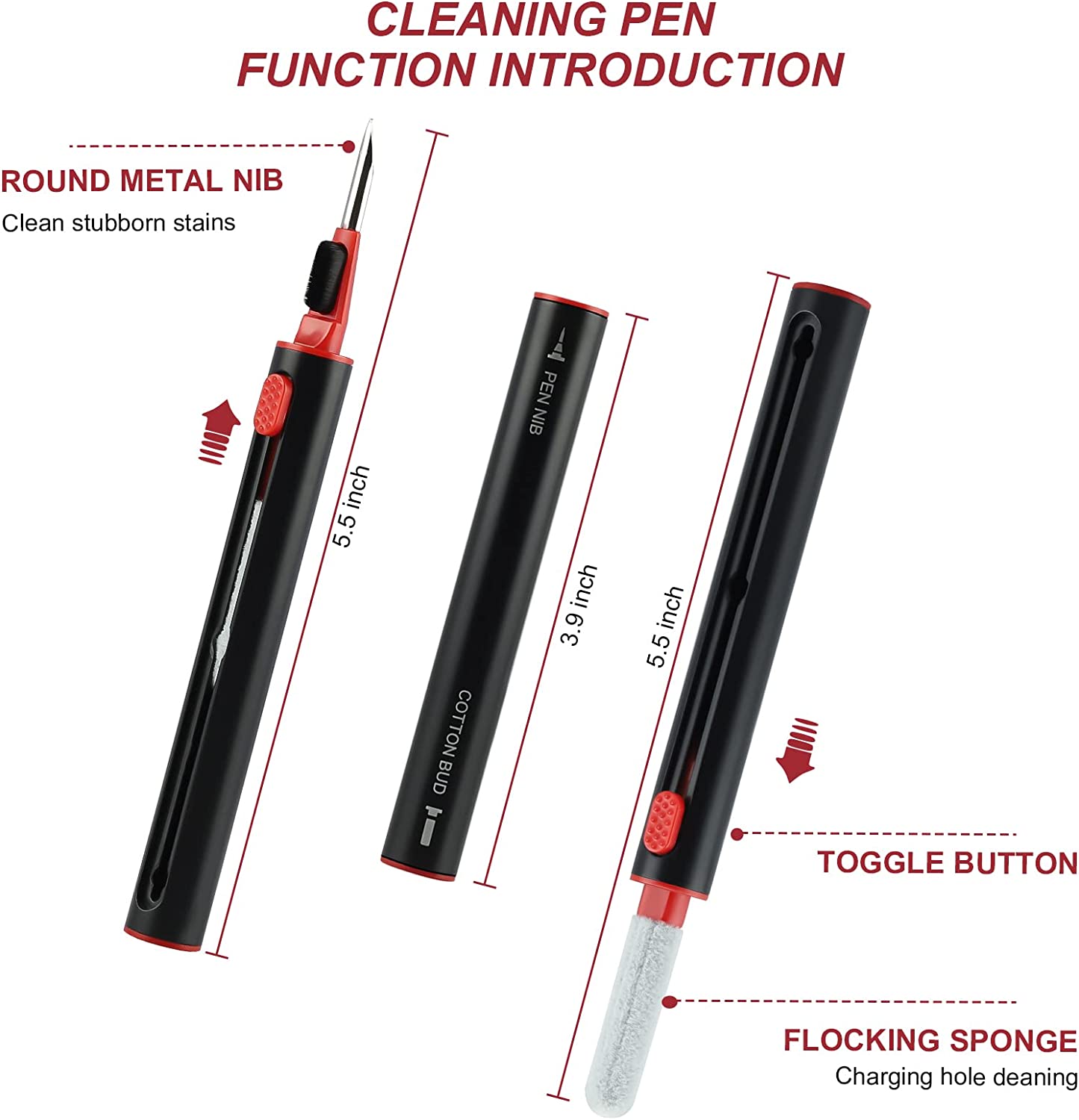 CLEANING PEN
FUNCTION INTRODUCTION

ROUND METAL NIB
Clean stubborn stains

5.5 inch

PEN NIB

COTTON BUD

3.9 inch

5.5 inch

TOGGLE BUTTON

FLOCKING SPONGE
Charging hole deaning