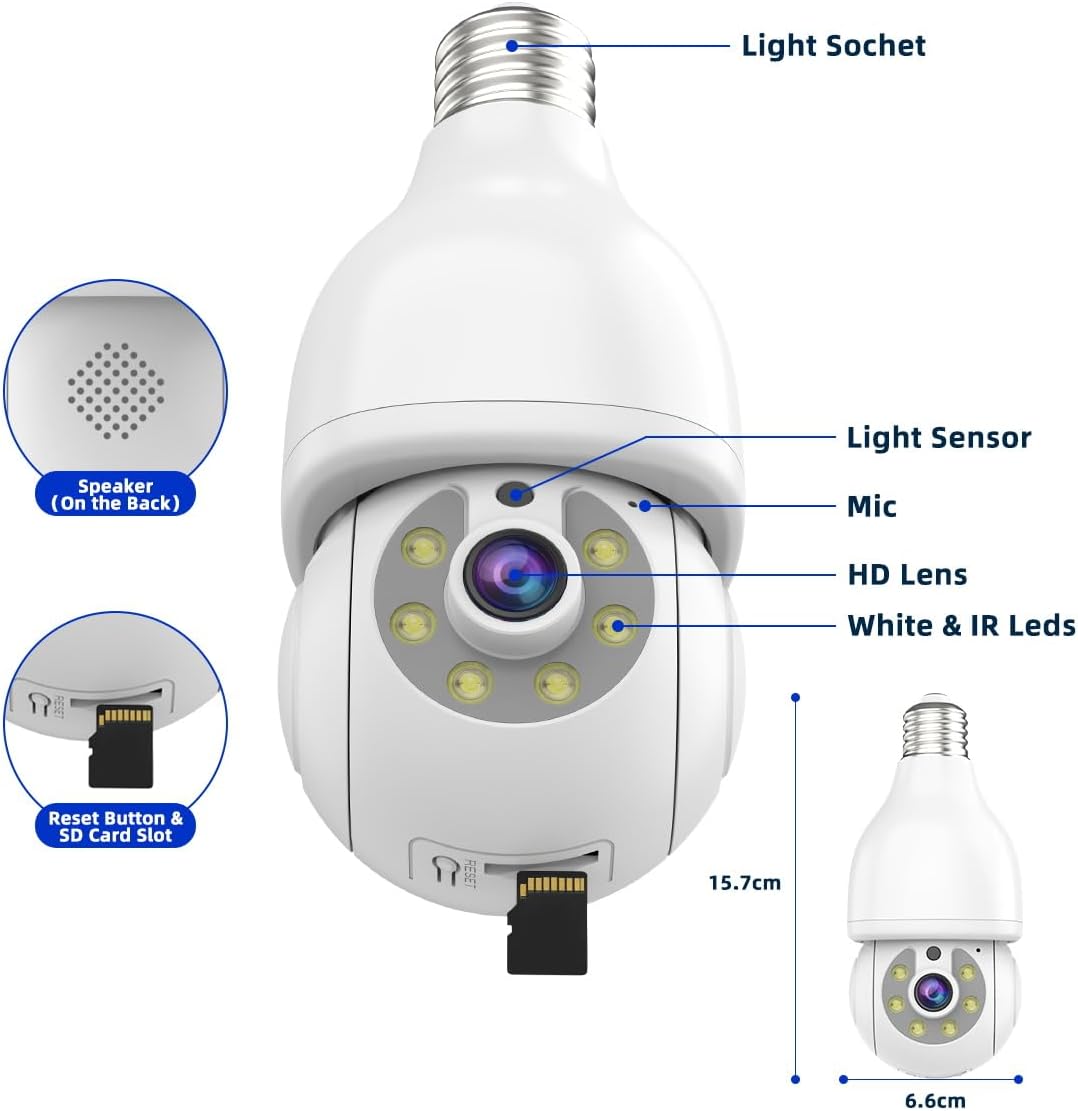 Light Sochet

Speaker (On the Back)

Light Sensor

Mic

HD Lens

White & IR Leds

RESET

Reset Button & SD Card Slot

RESET

15.7cm

6.6cm