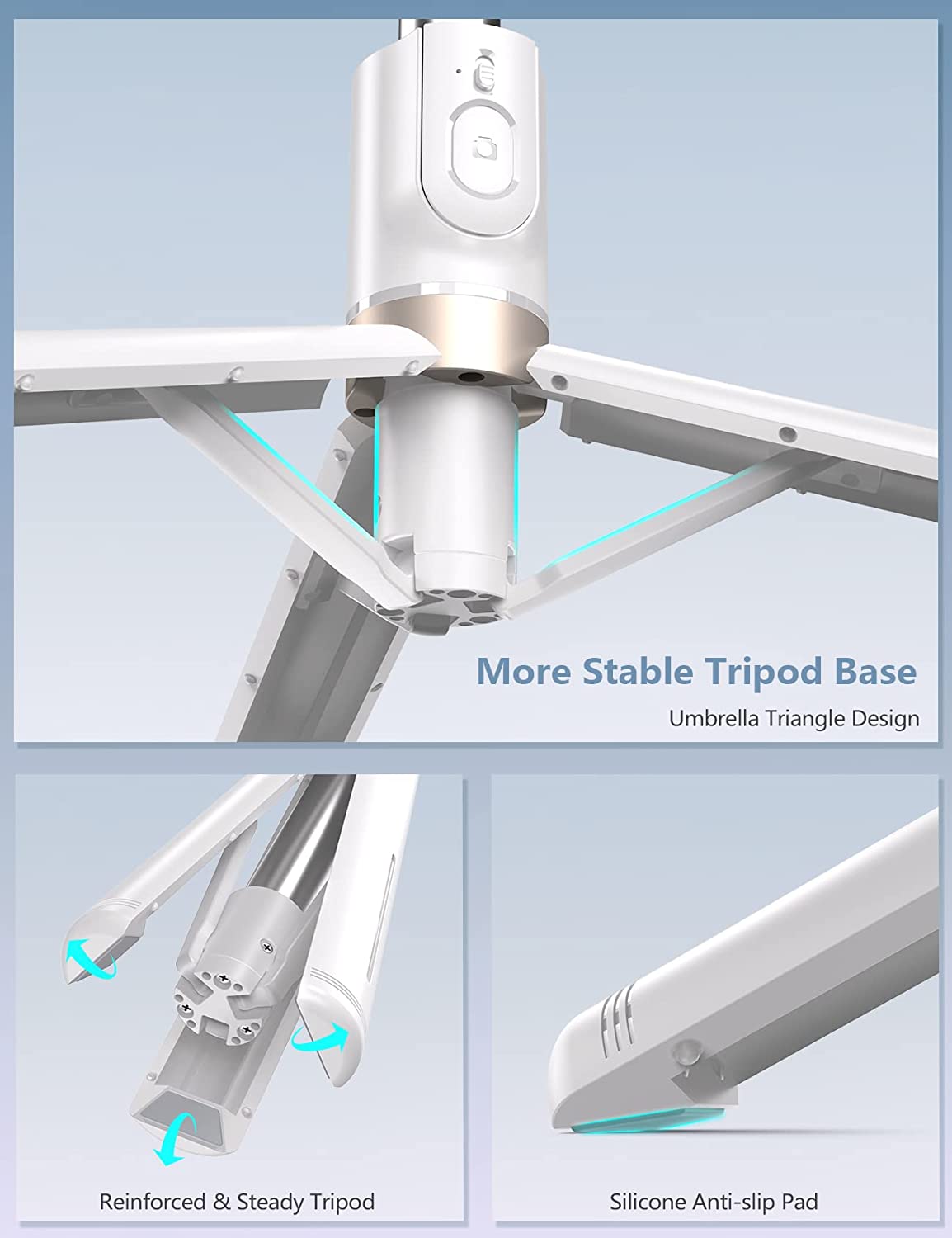 More Stable Tripod Base

Umbrella Triangle Design

Reinforced & Steady Tripod

Silicone Anti-slip Pad